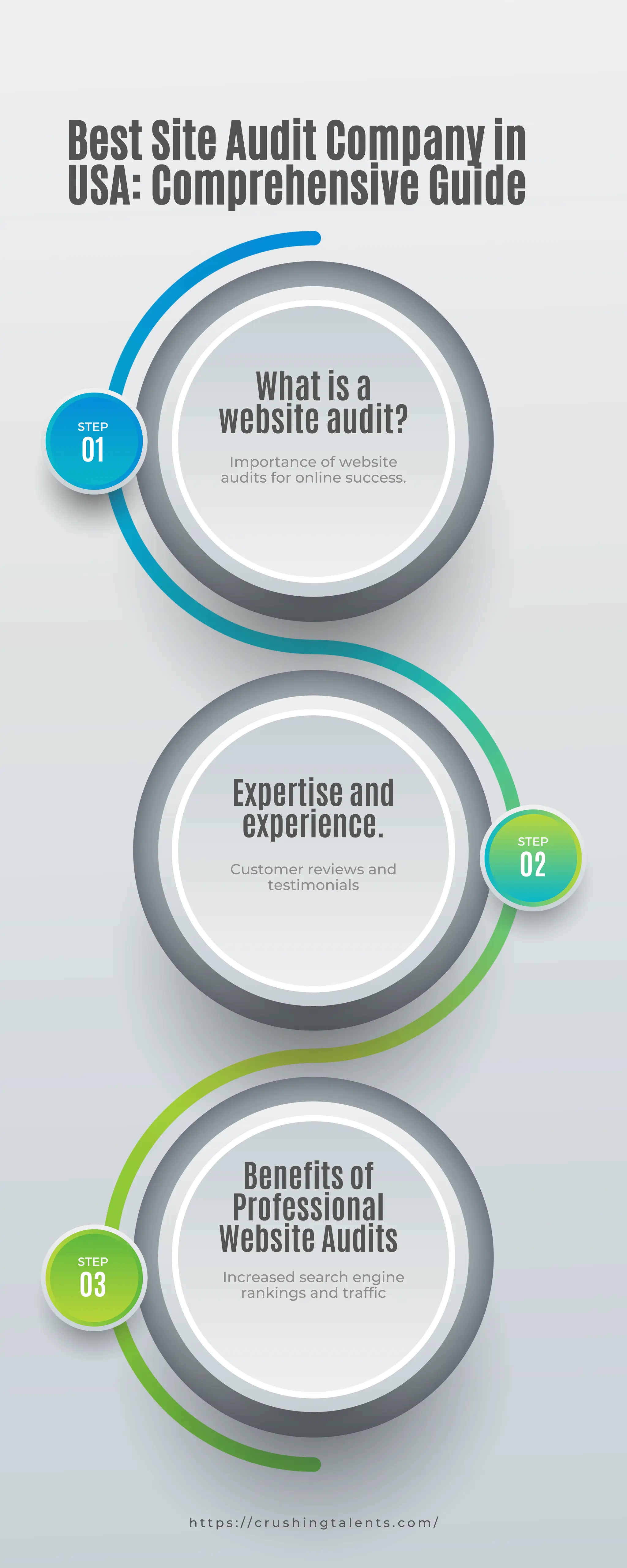 Best Site Audit Company in USA: Comprehensive Guide

STEP
01

What is a website audit?

Importance of website audits for online success.

Expertise and experience.

Customer reviews and testimonials

STEP
02

STEP
03

Benefits of Professional Website Audits

Increased search engine rankings and traffic

https://crushingtalents.com/