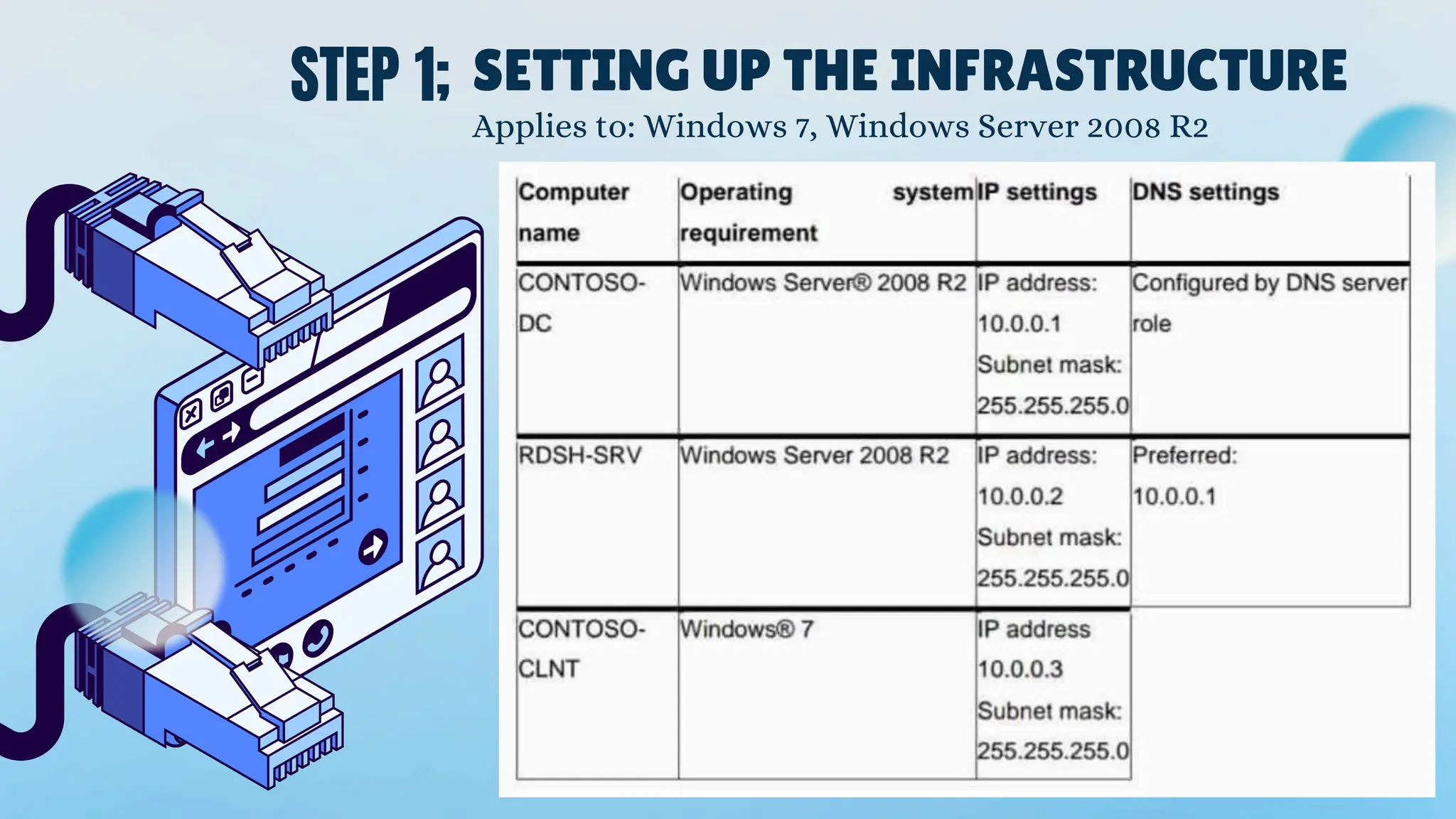 STEP 1; SETTING UP THE INFRASTRUCTURE
Applies to: Windows 7, Windows Server 2008 R2

| Computer name | Operating system requirement | IP settings | DNS settings |
|---|---|---|---|
| CONTOSO-DC | Windows Server® 2008 R2 | IP address: 10.0.0.1 Subnet mask: 255.255.255.0 | Configured by DNS server role |
| RDSH-SRV | Windows Server 2008 R2 | IP address: 10.0.0.2 Subnet mask: 255.255.255.0 | Preferred: 10.0.0.1 |
| CONTOSO-CLNT | Windows® 7 | IP address 10.0.0.3 Subnet mask: 255.255.255.0 | |