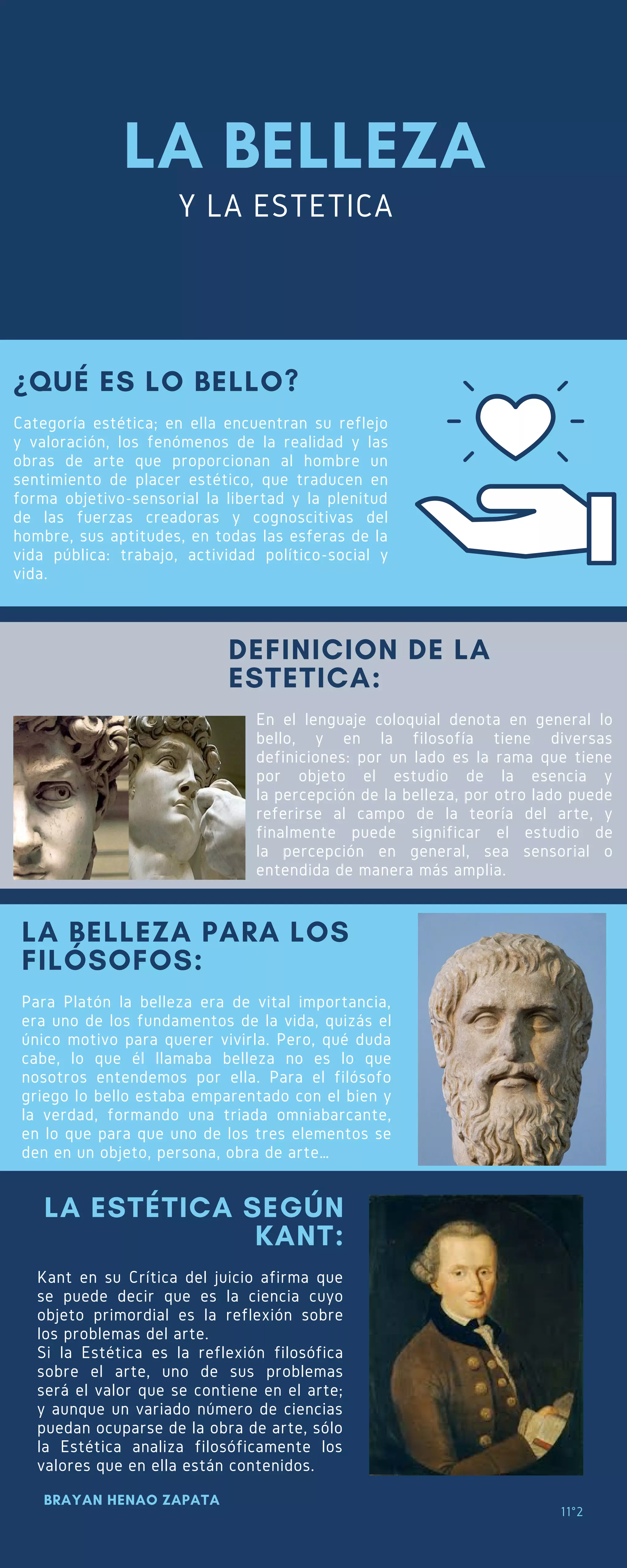 LA BELLEZA

Y LA ESTETICA

¿QUÉ ES LO BELLO?

Categoría estética; en ella encuentran su reflejo y valoración, los fenómenos de la realidad y las obras de arte que proporcionan al hombre un sentimiento de placer estético, que traducen en forma objetivo-sensorial la libertad y la plenitud de las fuerzas creadoras y cognoscitivas del hombre, sus aptitudes, en todas las esferas de la vida pública: trabajo, actividad político-social y vida.

DEFINICION DE LA ESTETICA:

En el lenguaje coloquial denota en general lo bello, y en la filosofía tiene diversas definiciones: por un lado es la rama que tiene por objeto el estudio de la esencia y la percepción de la belleza, por otro lado puede referirse al campo de la teoría del arte, y finalmente puede significar el estudio de la percepción en general, sea sensorial o entendida de manera más amplia.

LA BELLEZA PARA LOS FILÓSOFOS:

Para Platón la belleza era de vital importancia, era uno de los fundamentos de la vida, quizás el único motivo para querer vivirla. Pero, qué duda cabe, lo que él llamaba belleza no es lo que nosotros entendemos por ella. Para el filósofo griego lo bello estaba emparentado con el bien y la verdad, formando una triada omniabarcante, en lo que para que uno de los tres elementos se den en un objeto, persona, obra de arte...

LA ESTÉTICA SEGÚN KANT:

Kant en su Crítica del juicio afirma que se puede decir que es la ciencia cuyo objeto primordial es la reflexión sobre los problemas del arte.
Si la Estética es la reflexión filosófica sobre el arte, uno de sus problemas será el valor que se contiene en el arte; y aunque un variado número de ciencias puedan ocuparse de la obra de arte, sólo la Estética analiza filosóficamente los valores que en ella están contenidos.

BRAYAN HENAO ZAPATA

11°2