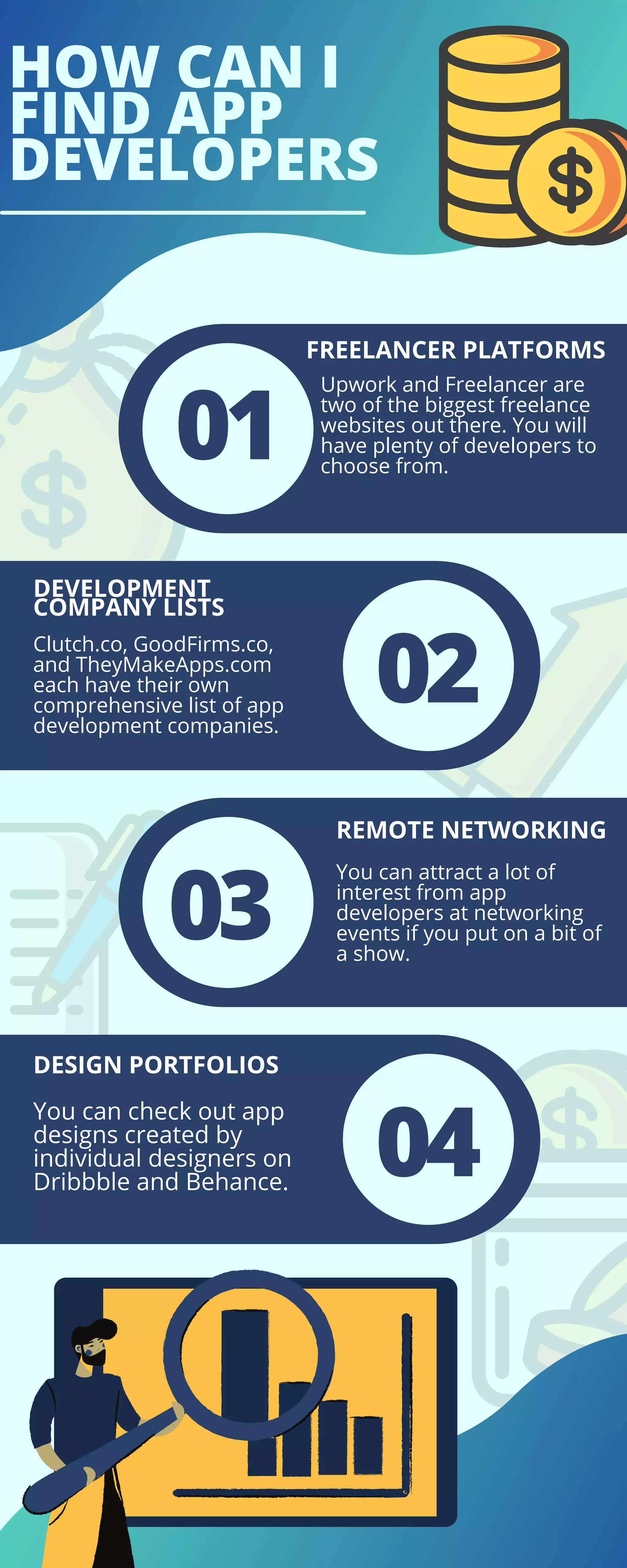 HOW CAN I FIND APP DEVELOPERS

$

01

FREELANCER PLATFORMS

Upwork and Freelancer are two of the biggest freelance websites out there. You will have plenty of developers to choose from.

DEVELOPMENT COMPANY LISTS

Clutch.co, GoodFirms.co, and TheyMakeApps.com each have their own comprehensive list of app development companies.

02

03

REMOTE NETWORKING

You can attract a lot of interest from app developers at networking events if you put on a bit of a show.

DESIGN PORTFOLIOS

You can check out app designs created by individual designers on Dribbble and Behance.

04