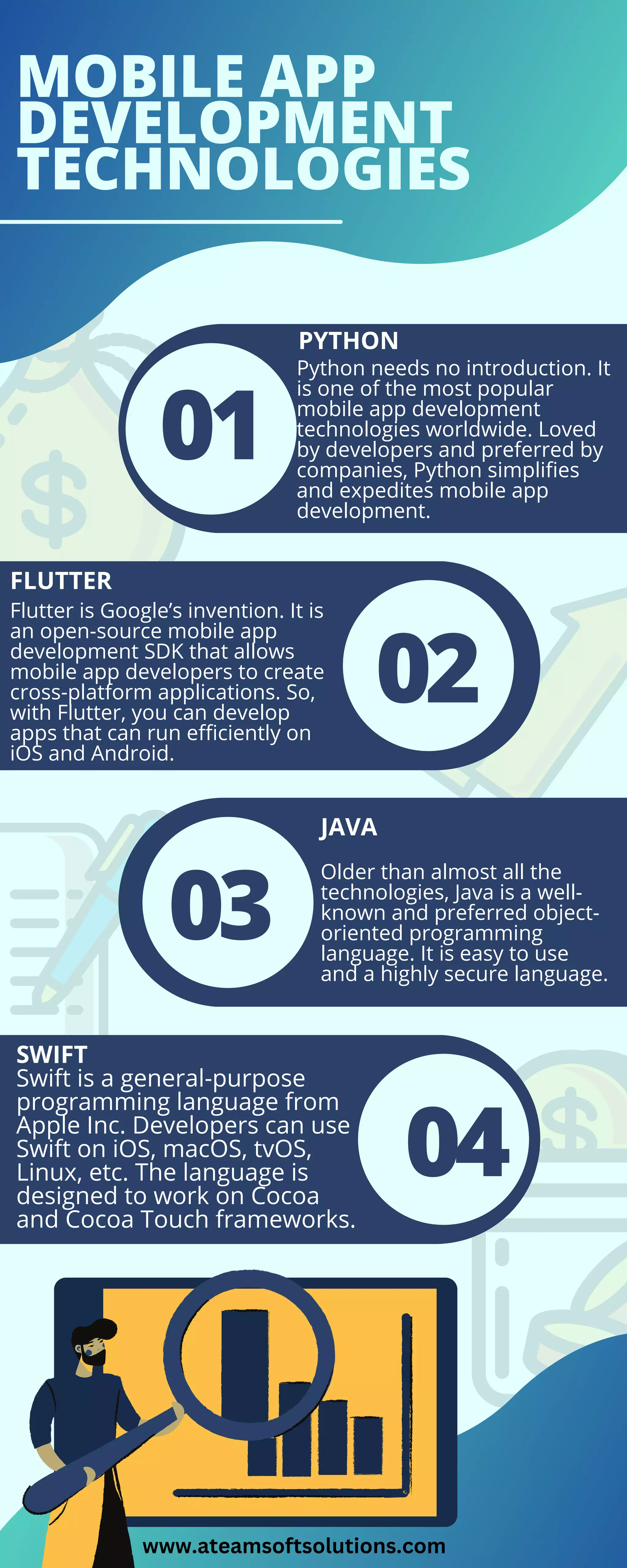 MOBILE APP DEVELOPMENT TECHNOLOGIES

01

PYTHON

Python needs no introduction. It is one of the most popular mobile app development technologies worldwide. Loved by developers and preferred by companies, Python simplifies and expedites mobile app development.

FLUTTER

Flutter is Google's invention. It is an open-source mobile app development SDK that allows mobile app developers to create cross-platform applications. So, with Flutter, you can develop apps that can run efficiently on iOS and Android.

02

03

JAVA

Older than almost all the technologies, Java is a well-known and preferred object-oriented programming language. It is easy to use and a highly secure language.

SWIFT

Swift is a general-purpose programming language from Apple Inc. Developers can use Swift on iOS, macOS, tvOS, Linux, etc. The language is designed to work on Cocoa and Cocoa Touch frameworks.

04

www.ateamsoftsolutions.com