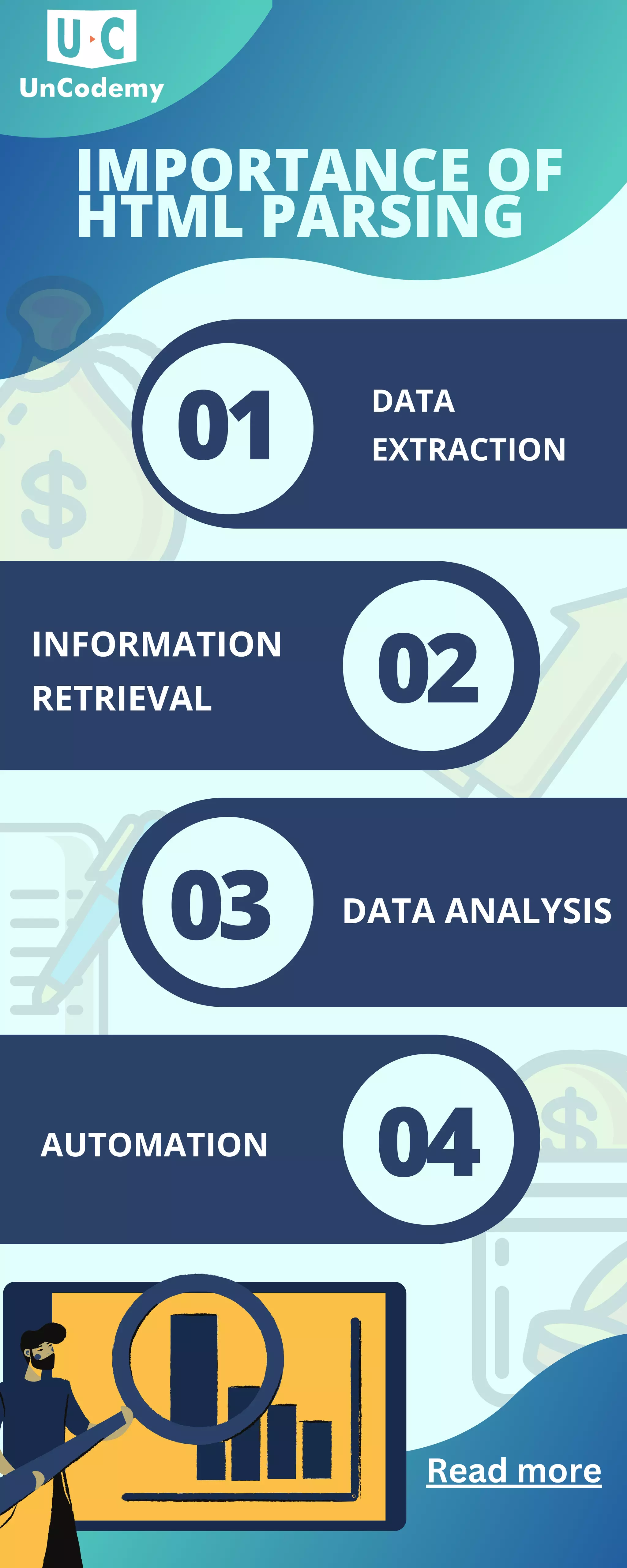 U C
UnCodemy

IMPORTANCE OF HTML PARSING

01 DATA EXTRACTION

INFORMATION RETRIEVAL 02

03 DATA ANALYSIS

AUTOMATION 04

Read more