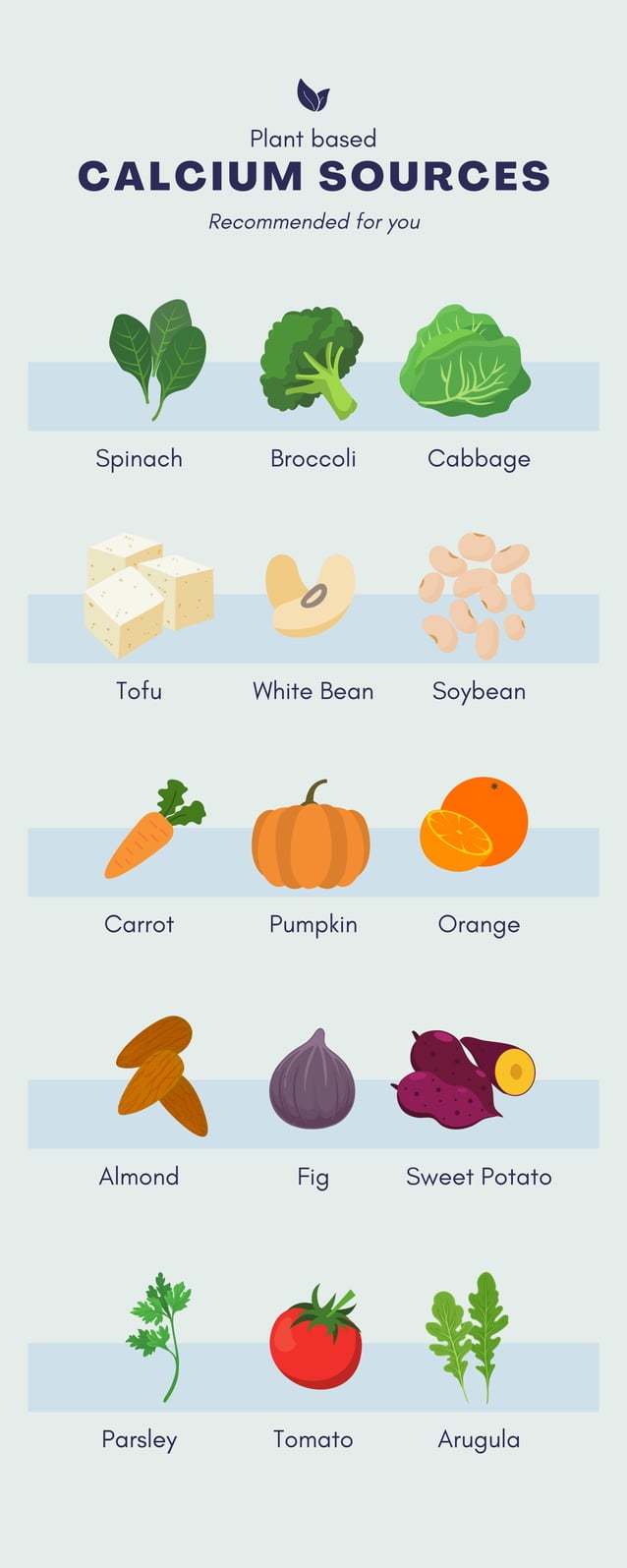 Plant based
CALCIUM SOURCES
Recommended for you

Spinach
Broccoli
Cabbage

Tofu
White Bean
Soybean

Carrot
Pumpkin
Orange

Almond
Fig
Sweet Potato

Parsley
Tomato
Arugula