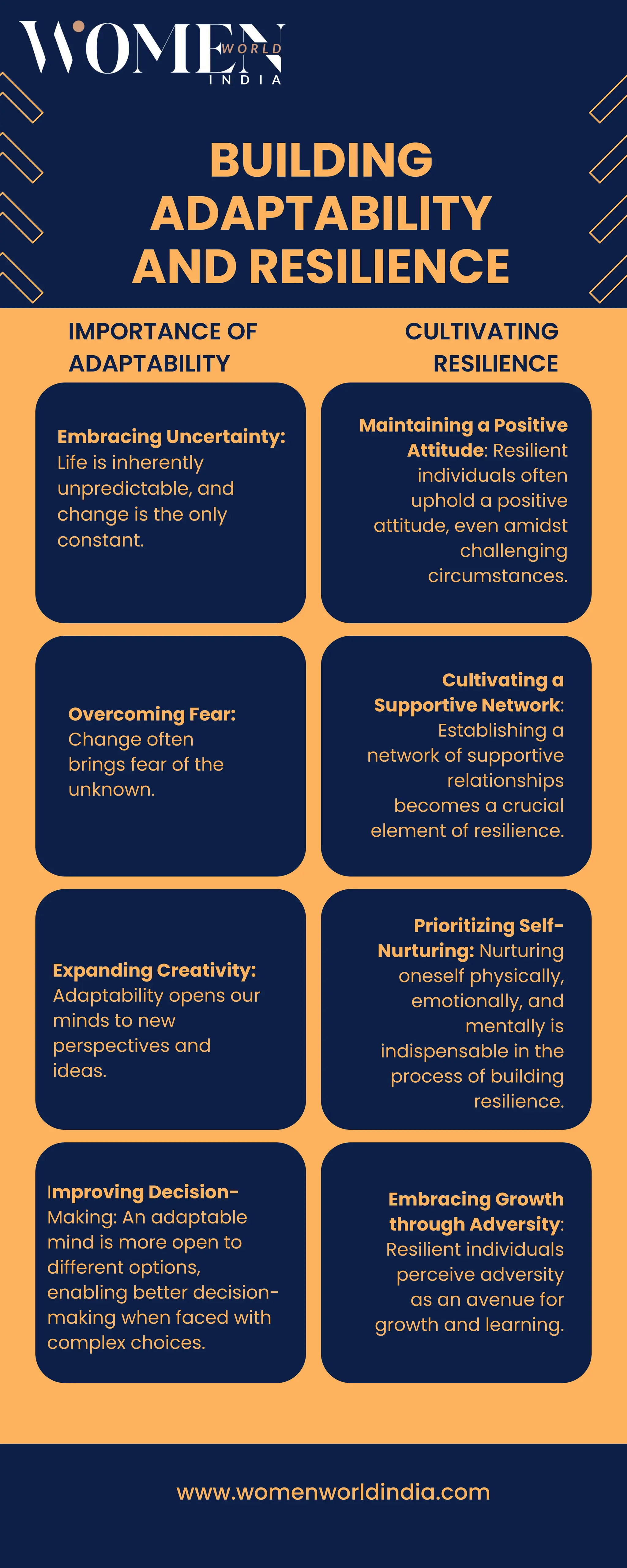 WOMEN WORLD INDIA

BUILDING ADAPTABILITY AND RESILIENCE

IMPORTANCE OF ADAPTABILITY

Embracing Uncertainty: Life is inherently unpredictable, and change is the only constant.

Overcoming Fear: Change often brings fear of the unknown.

Expanding Creativity: Adaptability opens our minds to new perspectives and ideas.

Improving Decision-Making: An adaptable mind is more open to different options, enabling better decision-making when faced with complex choices.

CULTIVATING RESILIENCE

Maintaining a Positive Attitude: Resilient individuals often uphold a positive attitude, even amidst challenging circumstances.

Cultivating a Supportive Network: Establishing a network of supportive relationships becomes a crucial element of resilience.

Prioritizing Self-Nurturing: Nurturing oneself physically, emotionally, and mentally is indispensable in the process of building resilience.

Embracing Growth through Adversity: Resilient individuals perceive adversity as an avenue for growth and learning.

www.womenworldindia.com