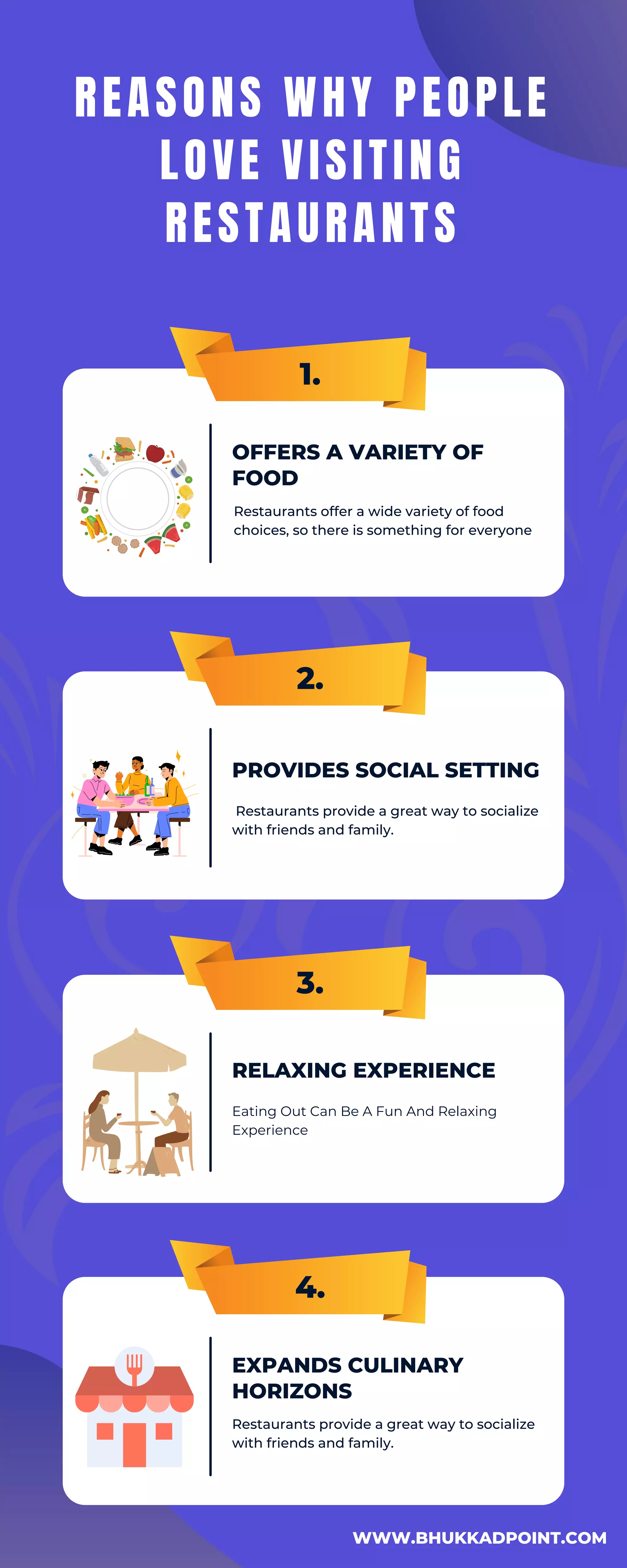 REASONS WHY PEOPLE LOVE VISITING RESTAURANTS

1.

OFFERS A VARIETY OF FOOD

Restaurants offer a wide variety of food choices, so there is something for everyone

2.

PROVIDES SOCIAL SETTING

Restaurants provide a great way to socialize with friends and family.

3.

RELAXING EXPERIENCE

Eating Out Can Be A Fun And Relaxing Experience

4.

EXPANDS CULINARY HORIZONS

Restaurants provide a great way to socialize with friends and family.

WWW.BHUKKADPOINT.COM