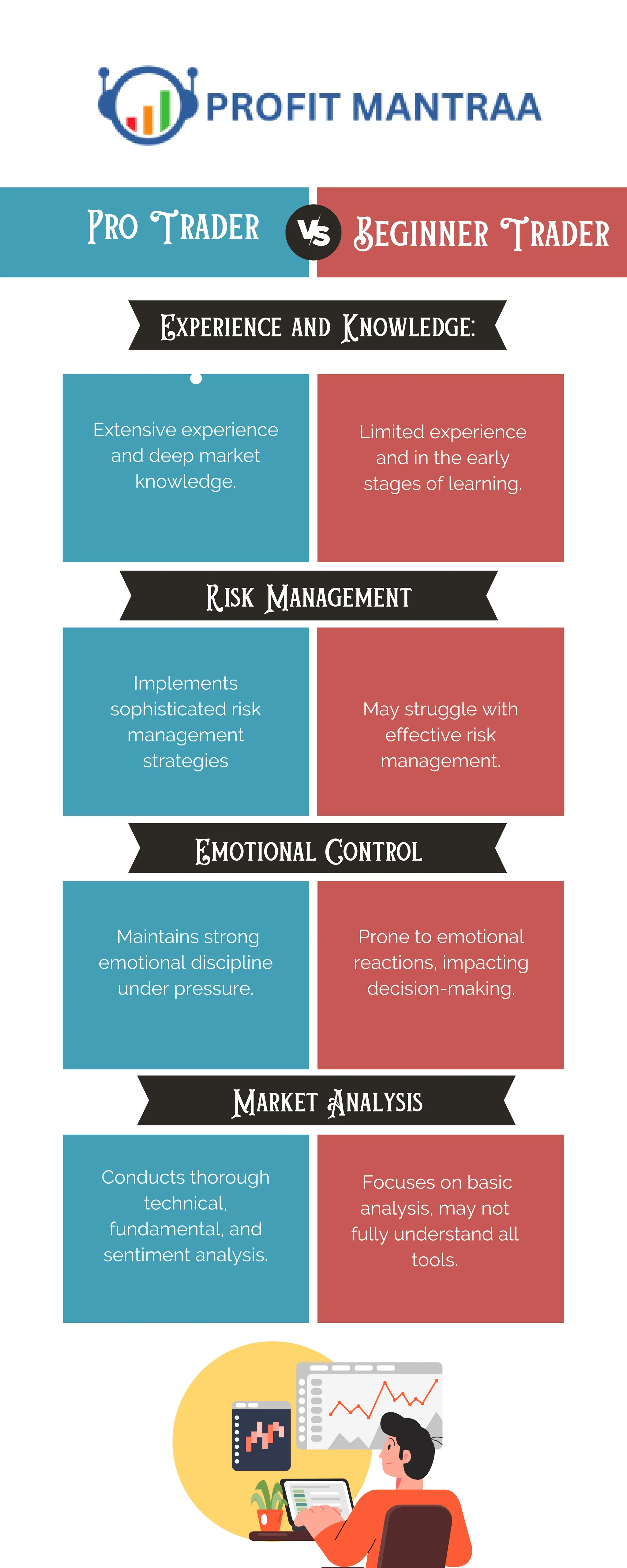 PROFIT MANTRAA

PRO TRADER

VS

BEGINNER TRADER

EXPERIENCE AND KNOWLEDGE:

Extensive experience and deep market knowledge.

Limited experience and in the early stages of learning.

RISK MANAGEMENT

Implements sophisticated risk management strategies

May struggle with effective risk management.

EMOTIONAL CONTROL

Maintains strong emotional discipline under pressure.

Prone to emotional reactions, impacting decision-making.

MARKET ANALYSIS

Conducts thorough technical, fundamental, and sentiment analysis.

Focuses on basic analysis, may not fully understand all tools.