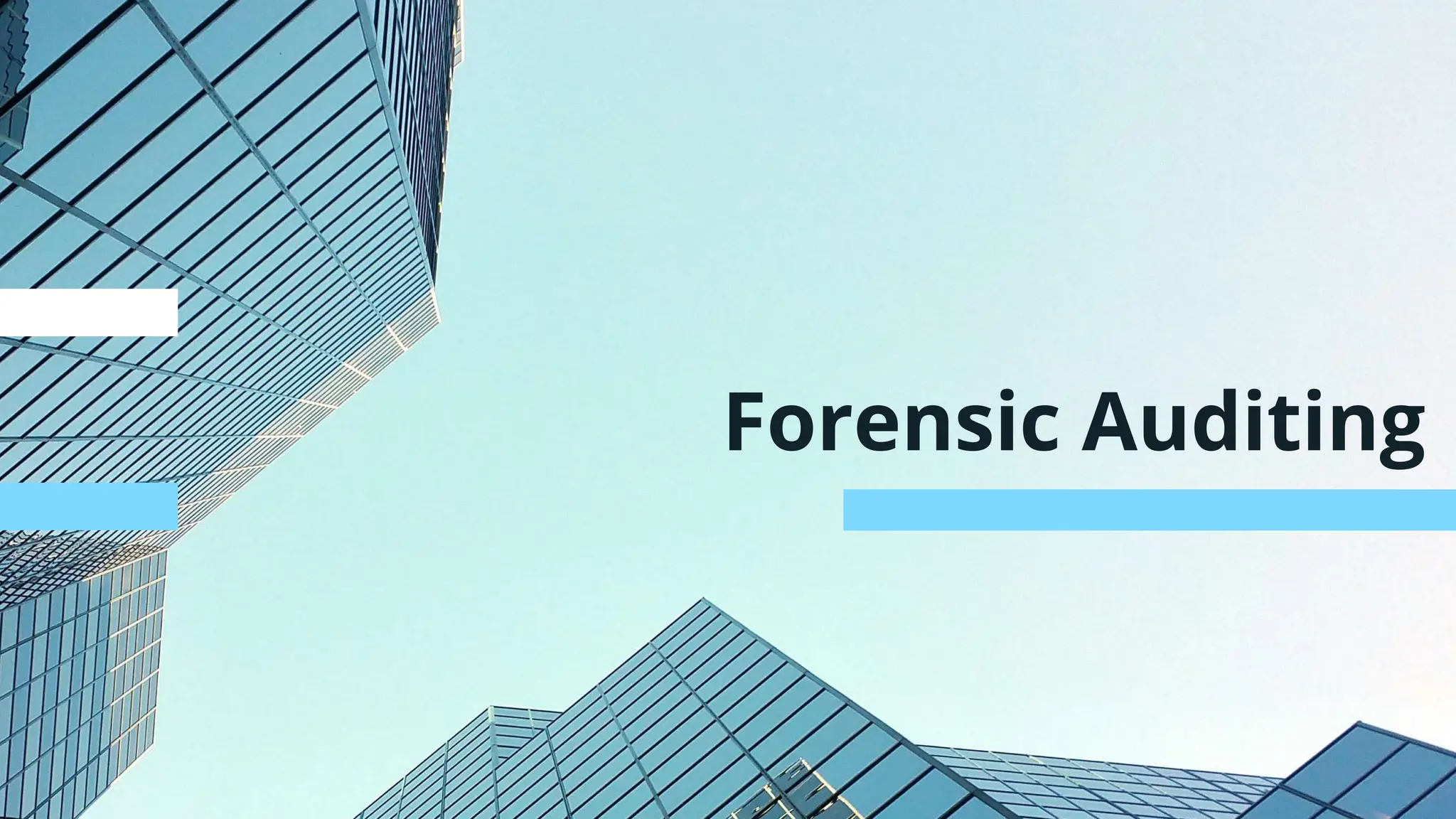 Forensic Auditing