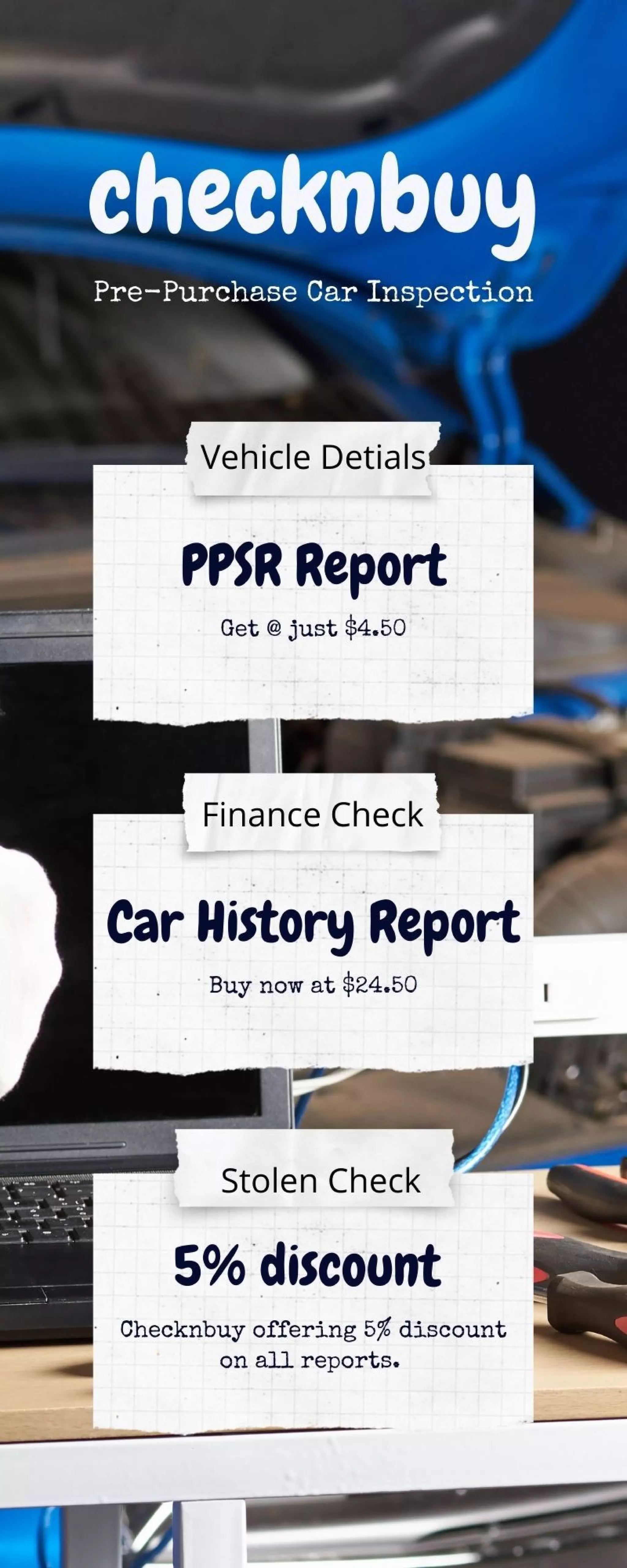 checknbuy

Pre-Purchase Car Inspection

Vehicle Detials

PPSR Report

Get @ just $4.50

Finance Check

Car History Report

Buy now at $24.50

Stolen Check

5% discount

Checknbuy offering 5% discount on all reports.