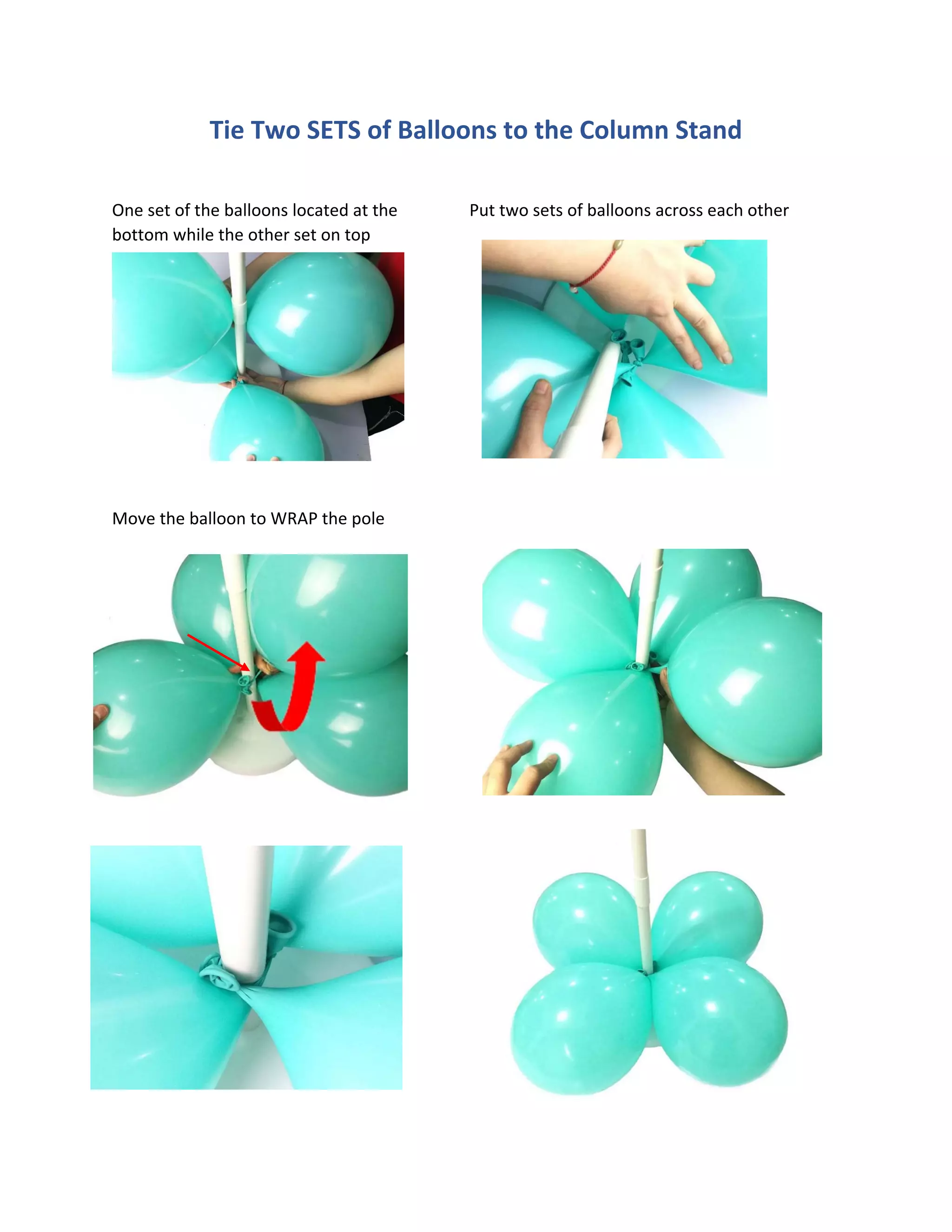 Tie Two SETS of Balloons to the Column Stand

One set of the balloons located at the bottom while the other set on top

Put two sets of balloons across each other

Move the balloon to WRAP the pole