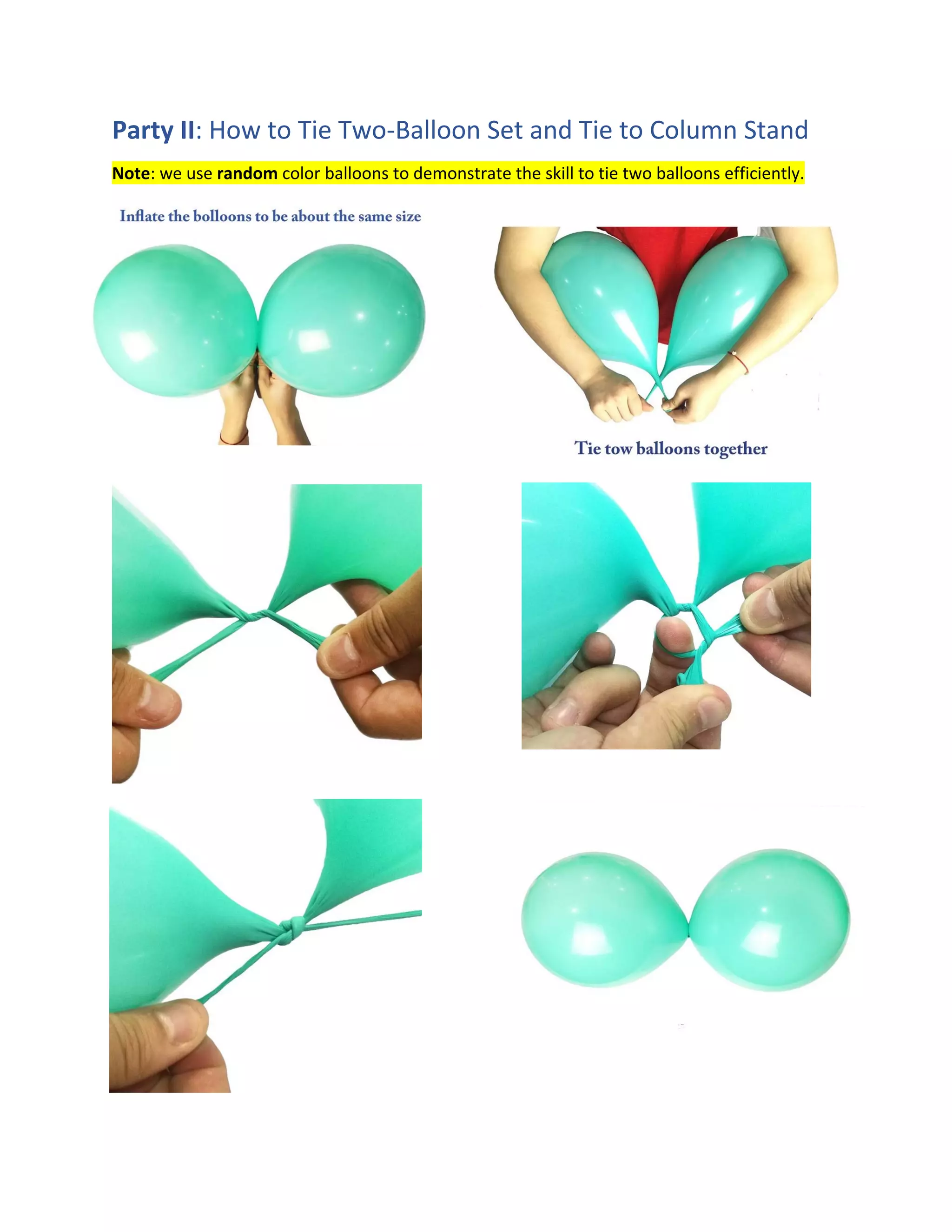 Party II: How to Tie Two-Balloon Set and Tie to Column Stand

Note: we use random color balloons to demonstrate the skill to tie two balloons efficiently.

Inflate the bolloons to be about the same size

Tie tow balloons together