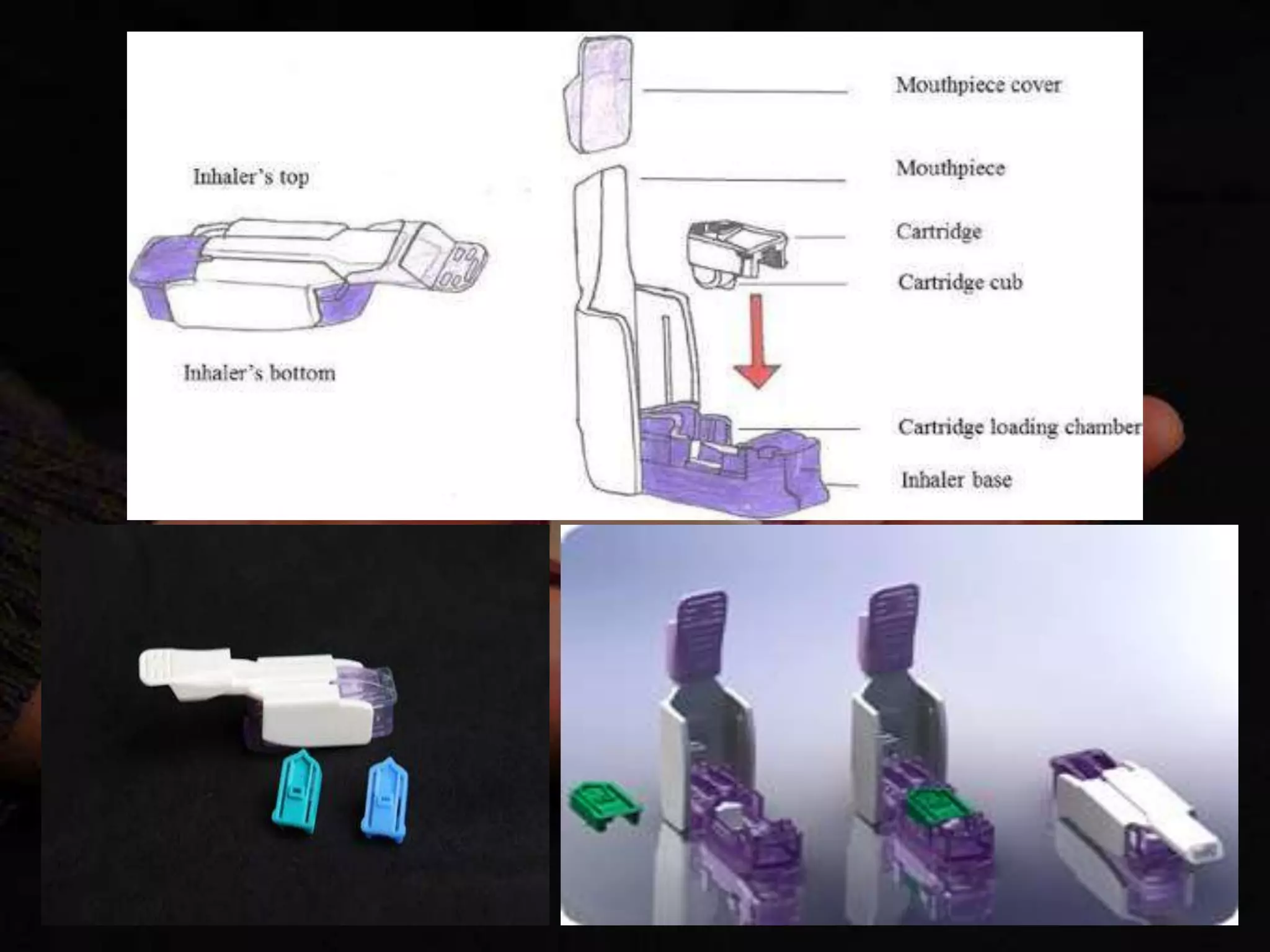 Inhaler's top

Inhaler's bottom

Mouthpiece cover

Mouthpiece

Cartridge

Cartridge cub

Cartridge loading chamber

Inhaler base