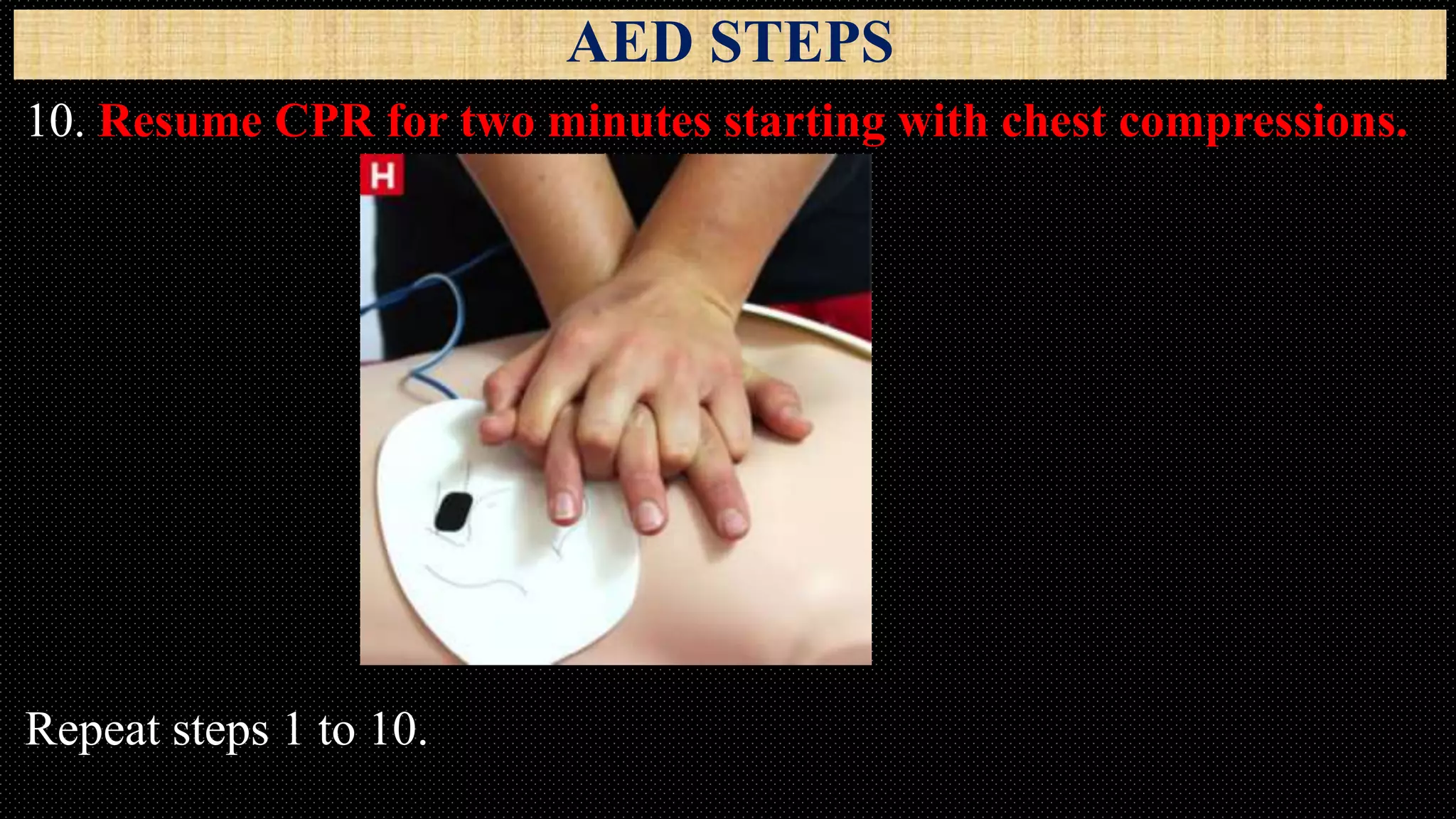 AED STEPS

10. Resume CPR for two minutes starting with chest compressions.

H

Repeat steps 1 to 10.