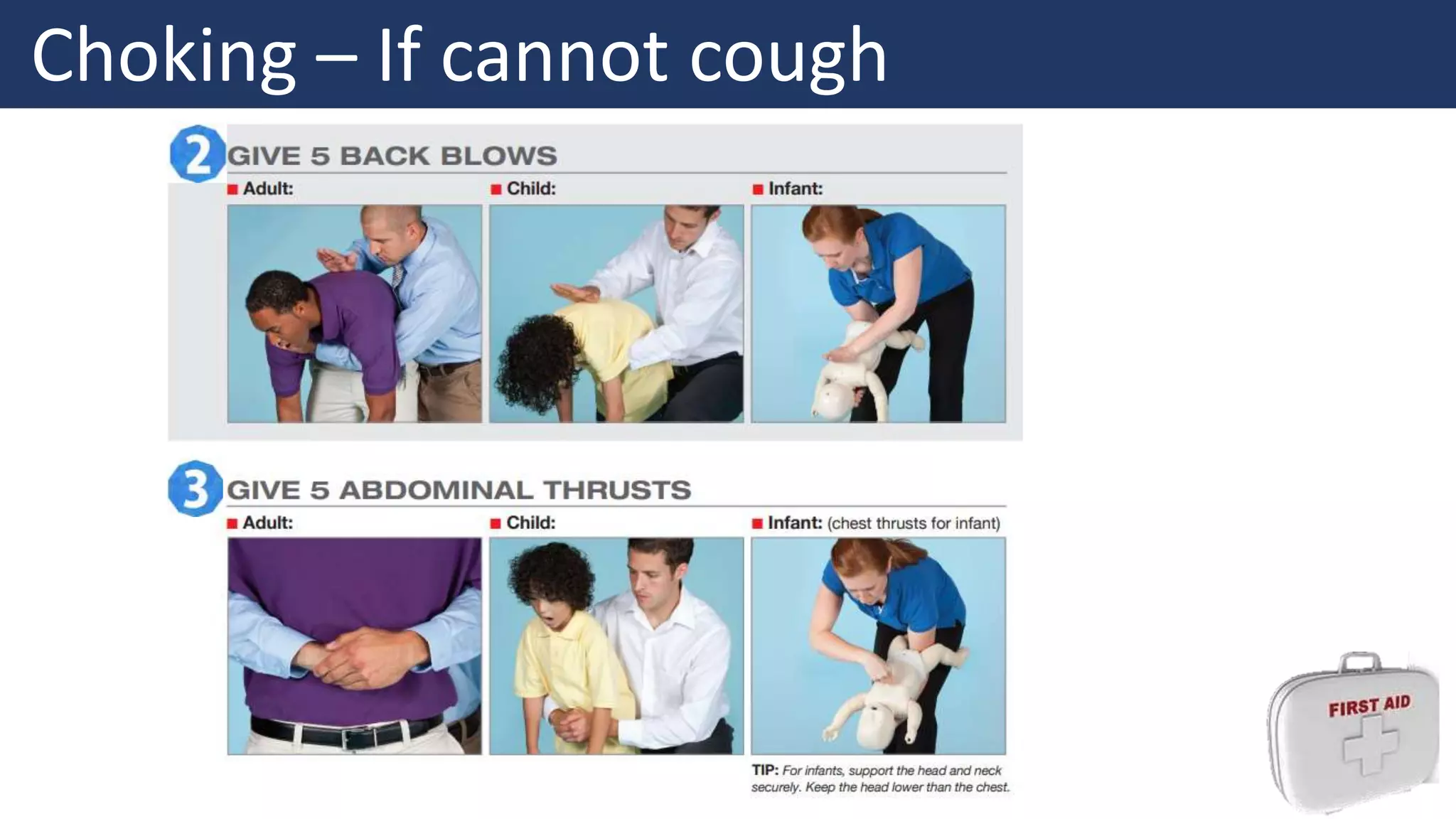 Choking – If cannot cough

2 GIVE 5 BACK BLOWS

Adult:

Child:

Infant:

3 GIVE 5 ABDOMINAL THRUSTS

Adult:

Child:

Infant: (chest thrusts for infant)

TIP: For infants, support the head and neck securely. Keep the head lower than the chest.

FIRST AID