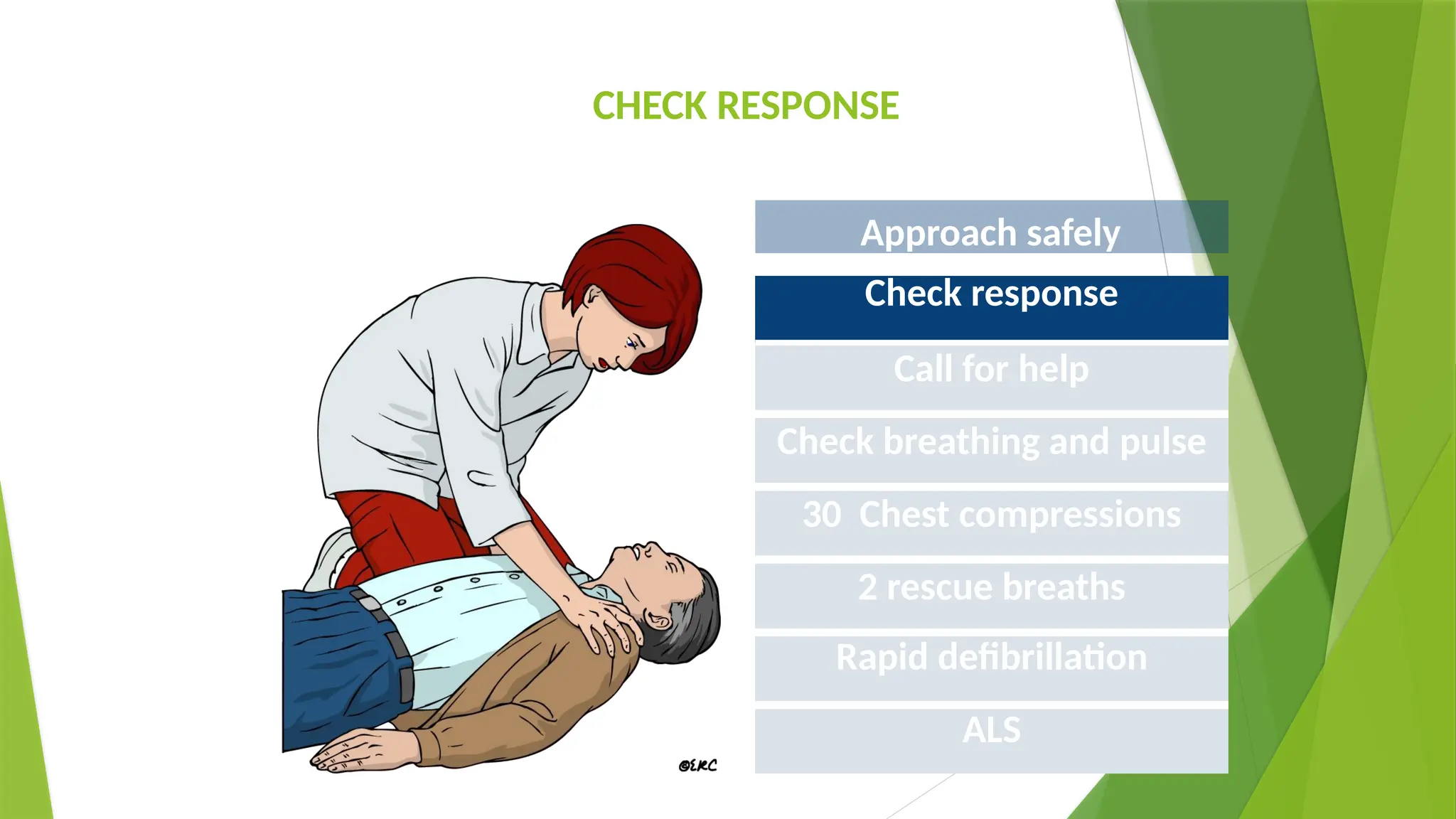 CHECK RESPONSE

©ERC

Approach safely

Check response

Call for help

Check breathing and pulse

30 Chest compressions

2 rescue breaths

Rapid defibrillation

ALS