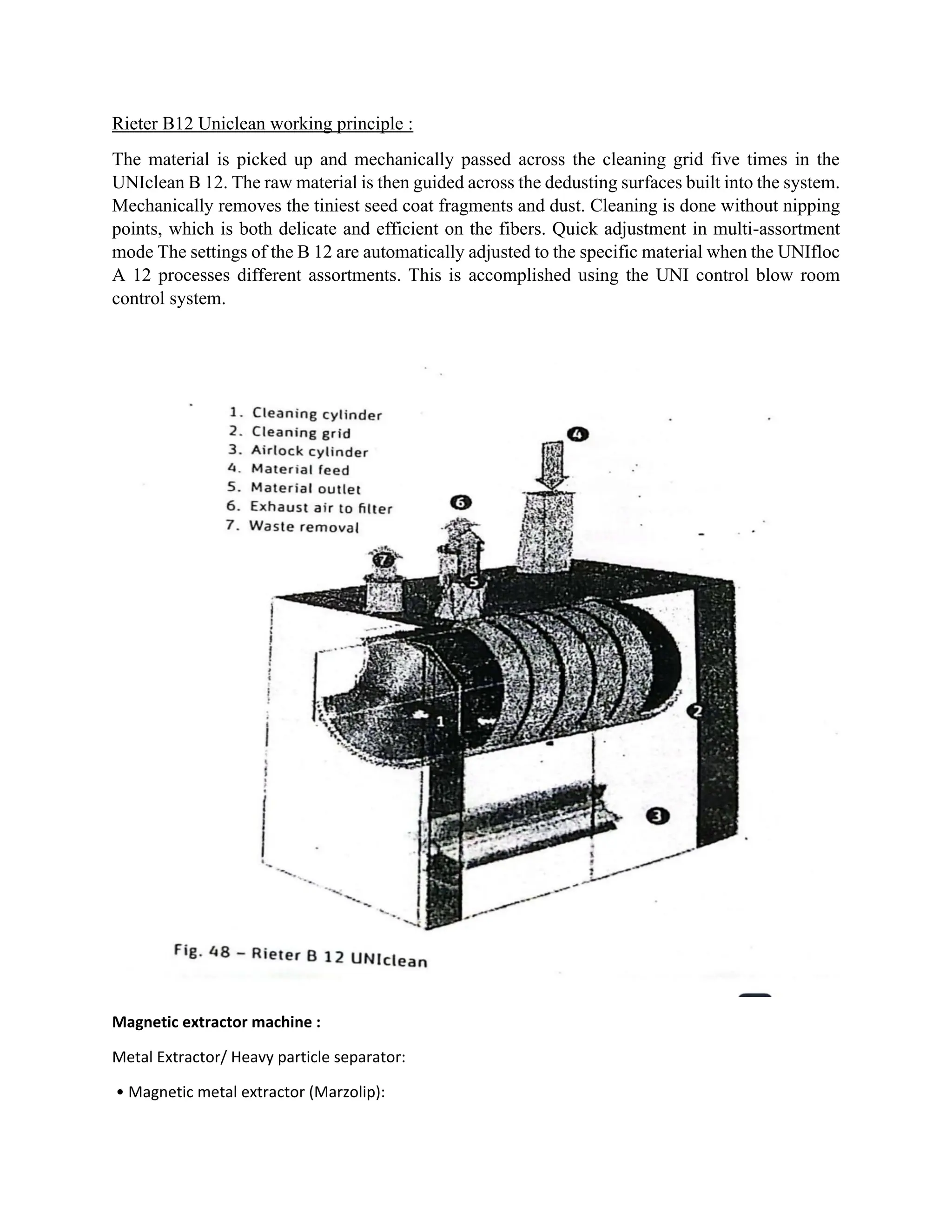 Rieter B12 Uniclean working principle :

The material is picked up and mechanically passed across the cleaning grid five times in the UNIclean B 12. The raw material is then guided across the dedusting surfaces built into the system. Mechanically removes the tiniest seed coat fragments and dust. Cleaning is done without nipping points, which is both delicate and efficient on the fibers. Quick adjustment in multi-assortment mode The settings of the B 12 are automatically adjusted to the specific material when the UNIfloc A 12 processes different assortments. This is accomplished using the UNI control blow room control system.

1. Cleaning cylinder
2. Cleaning grid
3. Airlock cylinder
4. Material feed
5. Material outlet
6. Exhaust air to filter
7. Waste removal

4
6
7
5
1
2
3

Fig. 48 – Rieter B 12 UNIclean

Magnetic extractor machine :

Metal Extractor/ Heavy particle separator:

• Magnetic metal extractor (Marzolip):