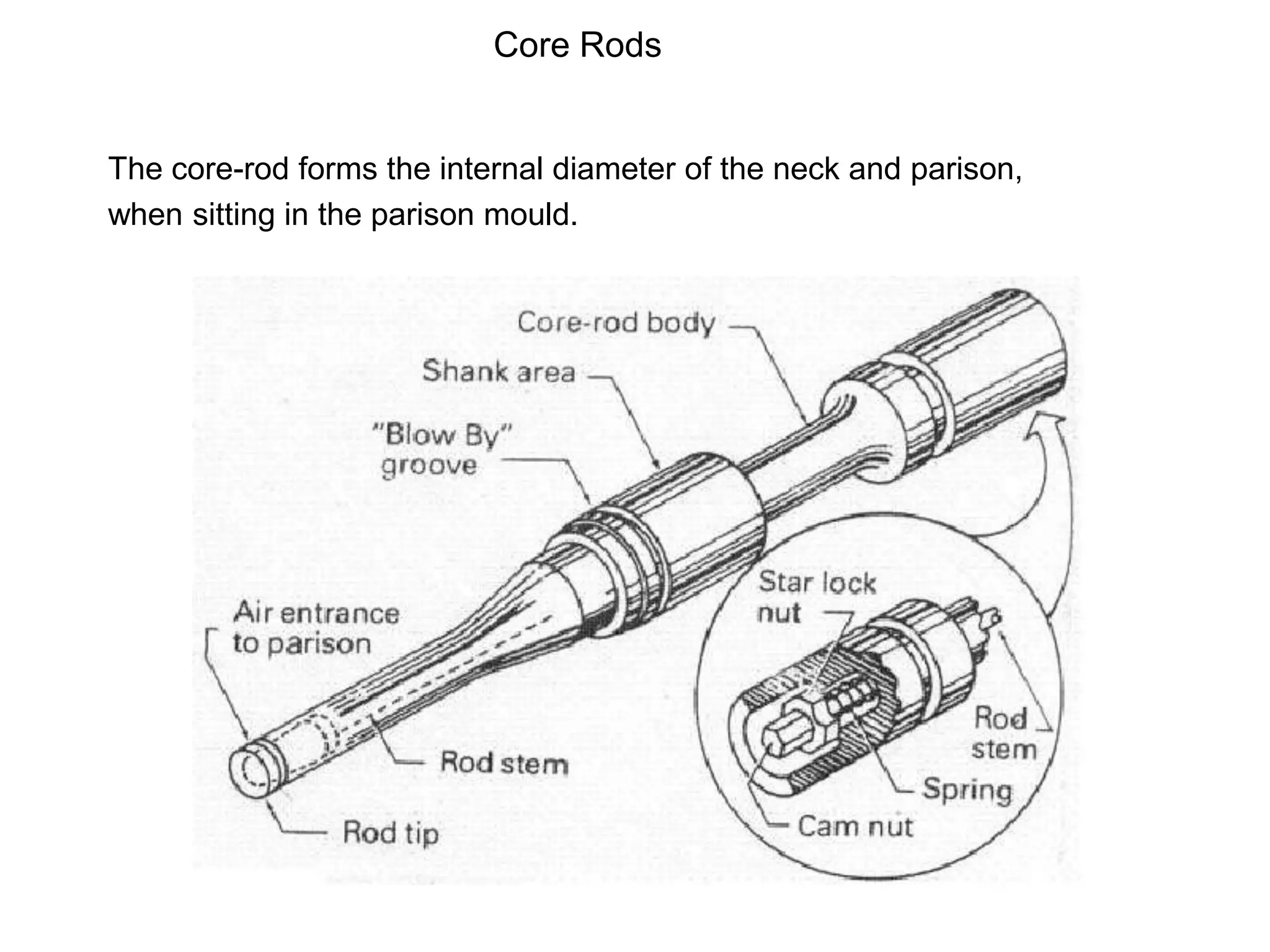 Core Rods

The core-rod forms the internal diameter of the neck and parison, when sitting in the parison mould.

Core-rod body
Shank area
"Blow By" groove
Air entrance to parison
Rod stem
Rod tip
Star lock nut
Rod stem
Spring
Cam nut