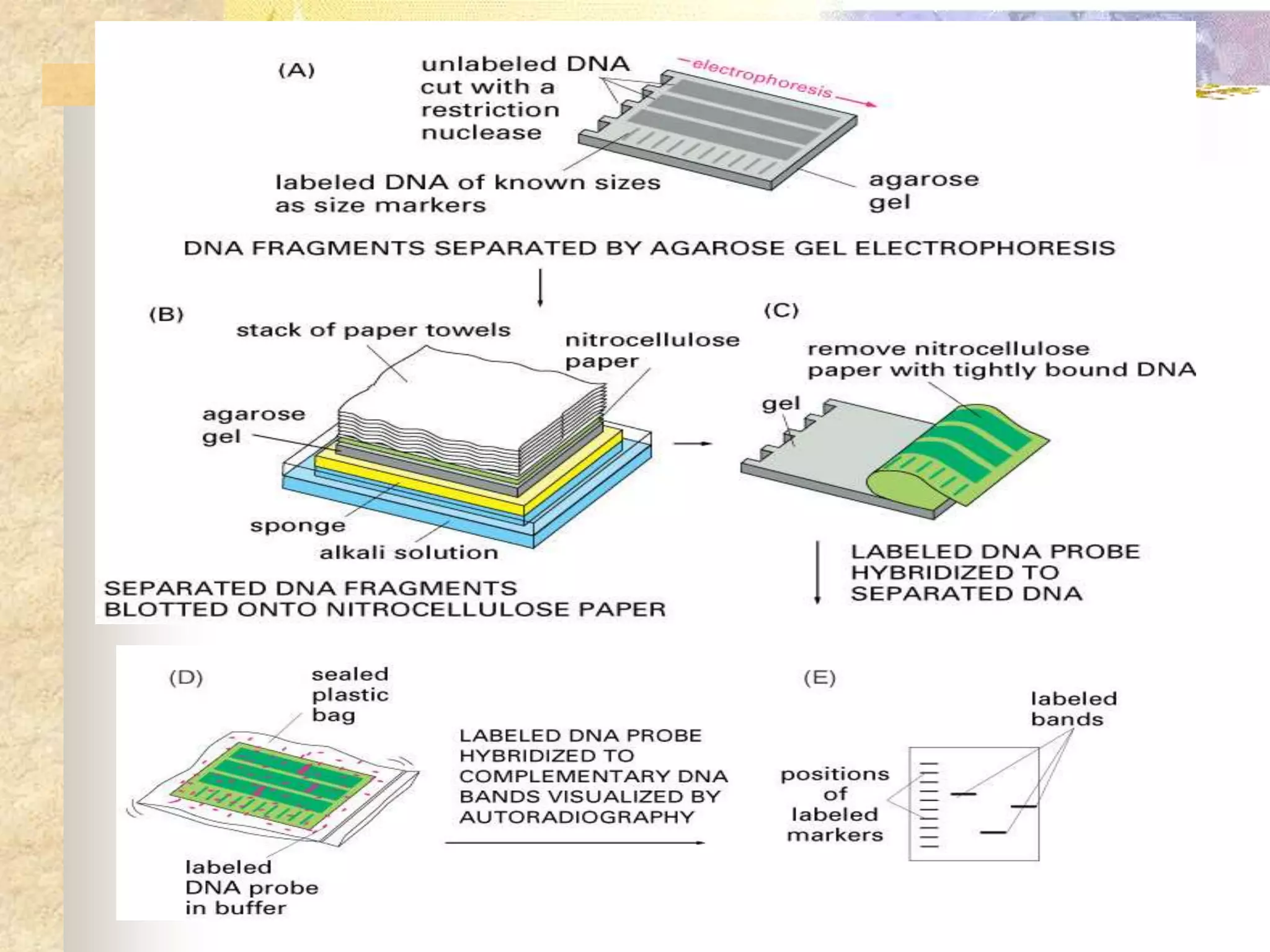 (A)

unlabeled DNA cut with a restriction nuclease

electrophoresis

labeled DNA of known sizes as size markers

agarose gel

DNA FRAGMENTS SEPARATED BY AGAROSE GEL ELECTROPHORESIS

(B)

stack of paper towels

nitrocellulose paper

agarose gel

sponge

alkali solution

SEPARATED DNA FRAGMENTS BLOTTED ONTO NITROCELLULOSE PAPER

(C)

remove nitrocellulose paper with tightly bound DNA

gel

LABELED DNA PROBE HYBRIDIZED TO SEPARATED DNA

(D)

sealed plastic bag

labeled DNA probe in buffer

LABELED DNA PROBE HYBRIDIZED TO COMPLEMENTARY DNA BANDS VISUALIZED BY AUTORADIOGRAPHY

(E)

labeled bands

positions of labeled markers