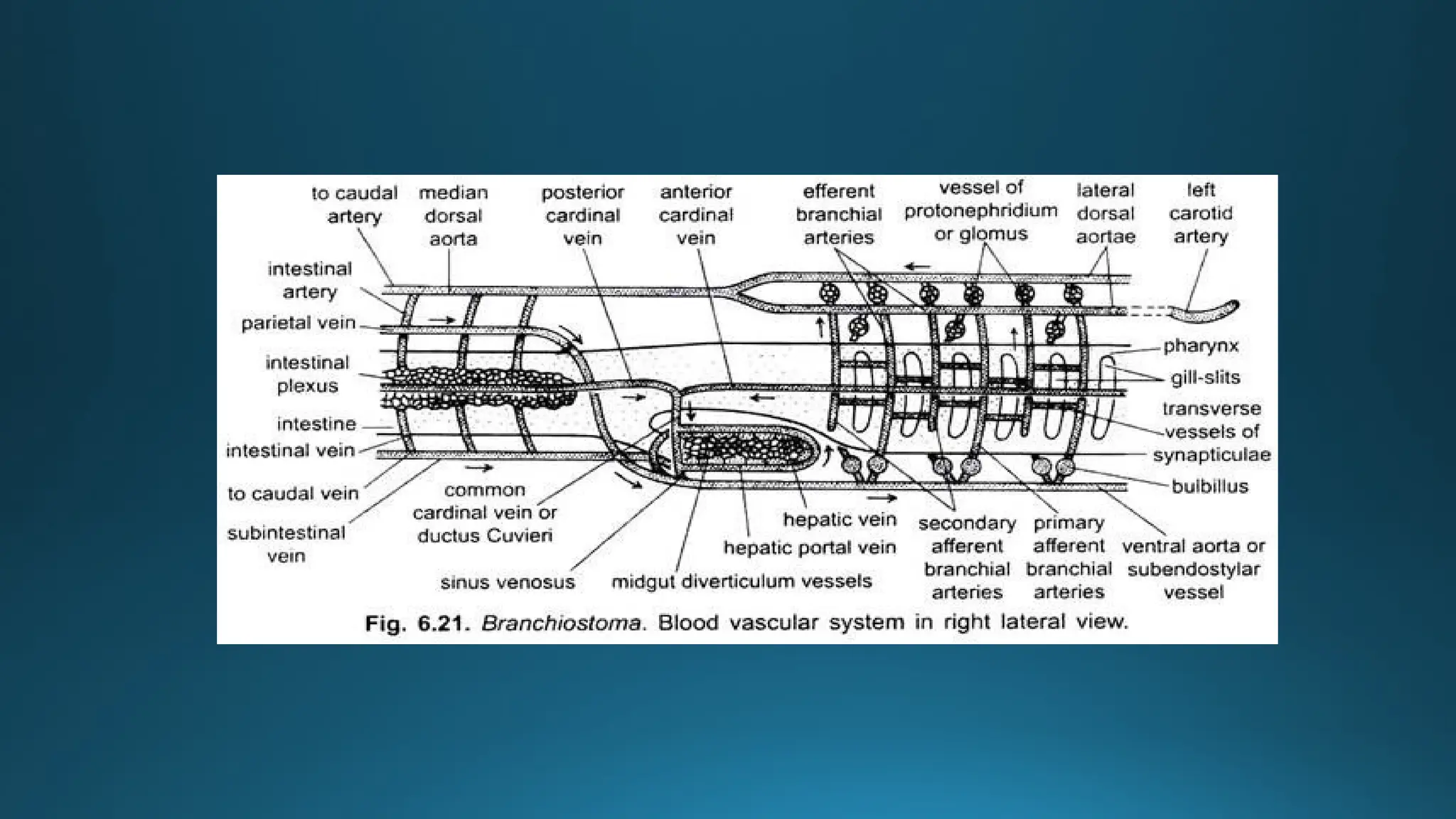 to caudal artery

median dorsal aorta

posterior cardinal vein

anterior cardinal vein

efferent branchial arteries

vessel of protonephridium or glomus

lateral dorsal aortae

left carotid artery

intestinal artery

parietal vein

intestinal plexus

intestine

intestinal vein

to caudal vein

subintestinal vein

common cardinal vein or ductus Cuvieri

sinus venosus

midgut diverticulum vessels

hepatic vein

hepatic portal vein

secondary afferent branchial arteries

primary afferent branchial arteries

ventral aorta or subendostylar vessel

pharynx

gill-slits

transverse vessels of synapticulae

bulbillus

Fig. 6.21. Branchiostoma. Blood vascular system in right lateral view.