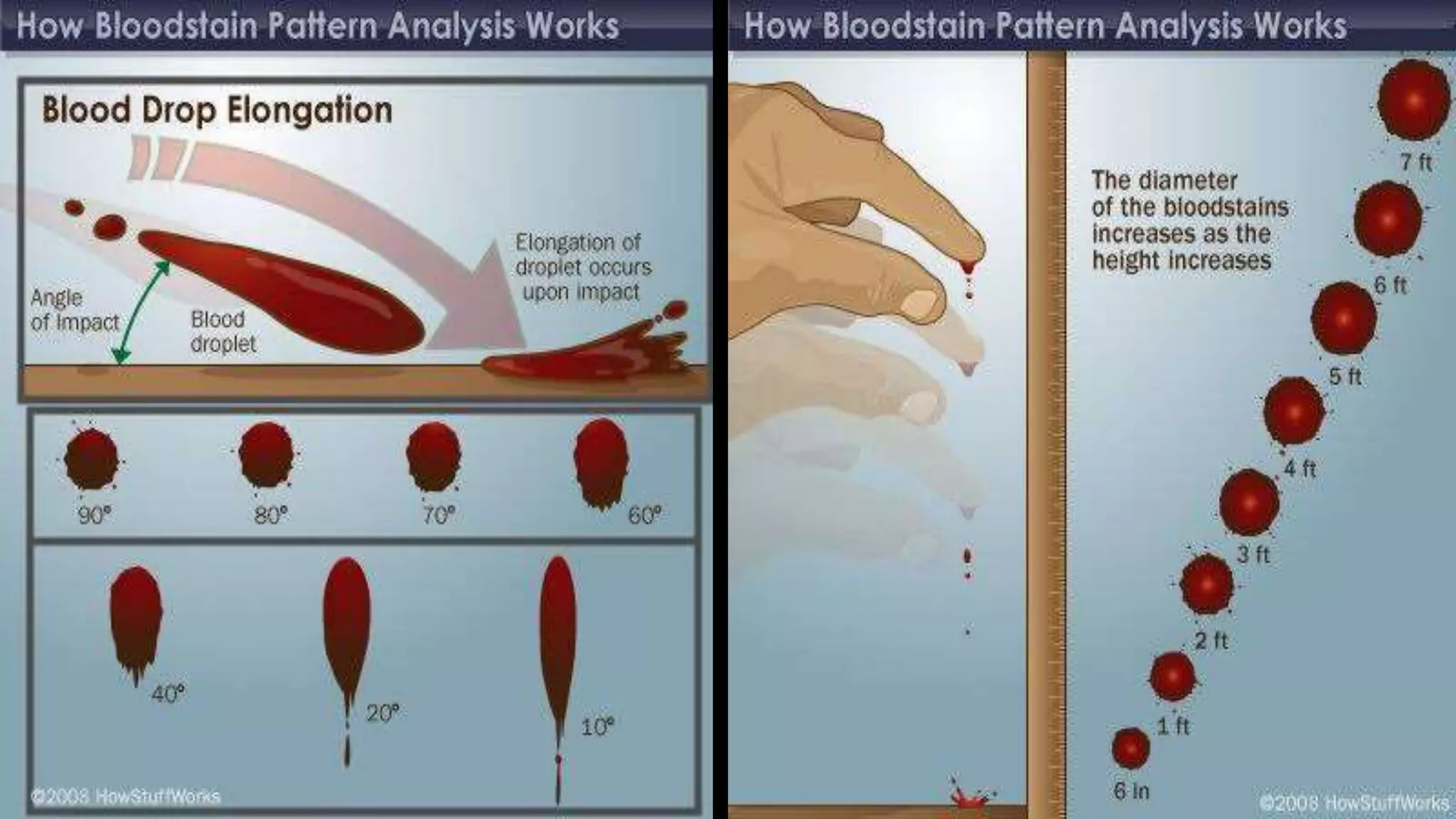 How Bloodstain Pattern Analysis Works

Blood Drop Elongation

Angle of Impact

Blood droplet

Elongation of droplet occurs upon impact

90°

80°

70°

60°

40°

20°

10°

©2008 HowStuffWorks

How Bloodstain Pattern Analysis Works

The diameter of the bloodstains increases as the height increases

7 ft

6 ft

5 ft

4 ft

3 ft

2 ft

1 ft

6 in

©2008 HowStuffWorks