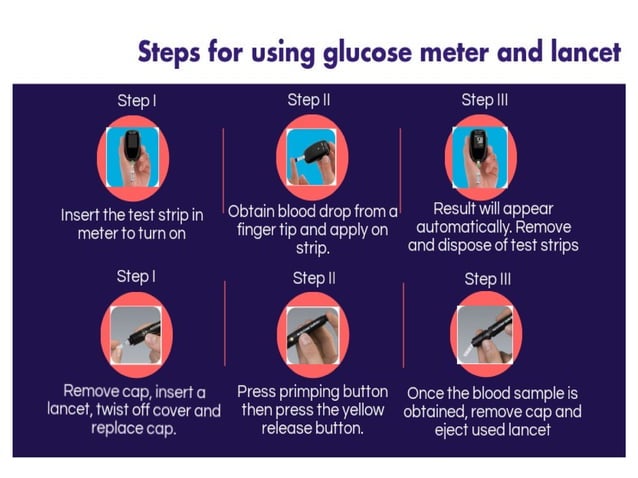 Steps for using glucose meter and lancet

Step I

Insert the test strip in meter to turn on

Step II

Obtain blood drop from a finger tip and apply on strip.

Step III

Result will appear automatically. Remove and dispose of test strips

Step I

Remove cap, insert a lancet, twist off cover and replace cap.

Step II

Press primping button then press the yellow release button.

Step III

Once the blood sample is obtained, remove cap and eject used lancet