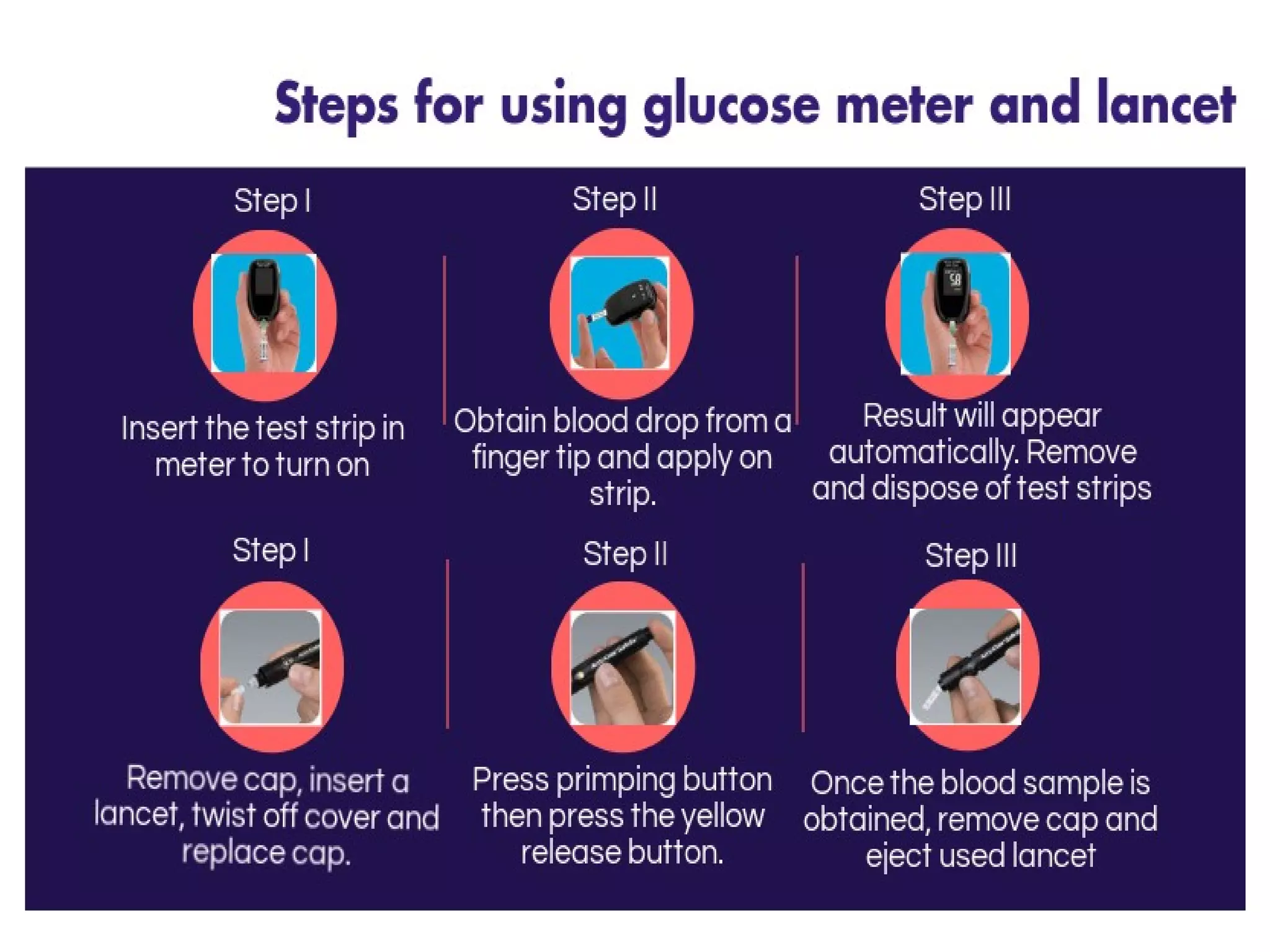 Steps for using glucose meter and lancet

Step I

Insert the test strip in meter to turn on

Step II

Obtain blood drop from a finger tip and apply on strip.

Step III

Result will appear automatically. Remove and dispose of test strips

Step I

Remove cap, insert a lancet, twist off cover and replace cap.

Step II

Press primping button then press the yellow release button.

Step III

Once the blood sample is obtained, remove cap and eject used lancet