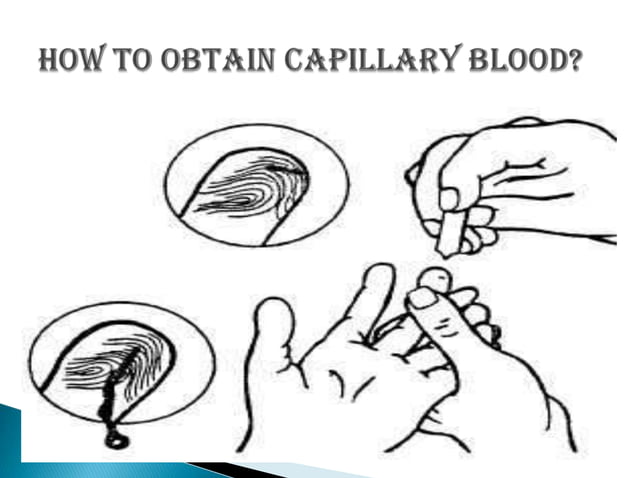 HOW TO OBTAIN CAPILLARY BLOOD?