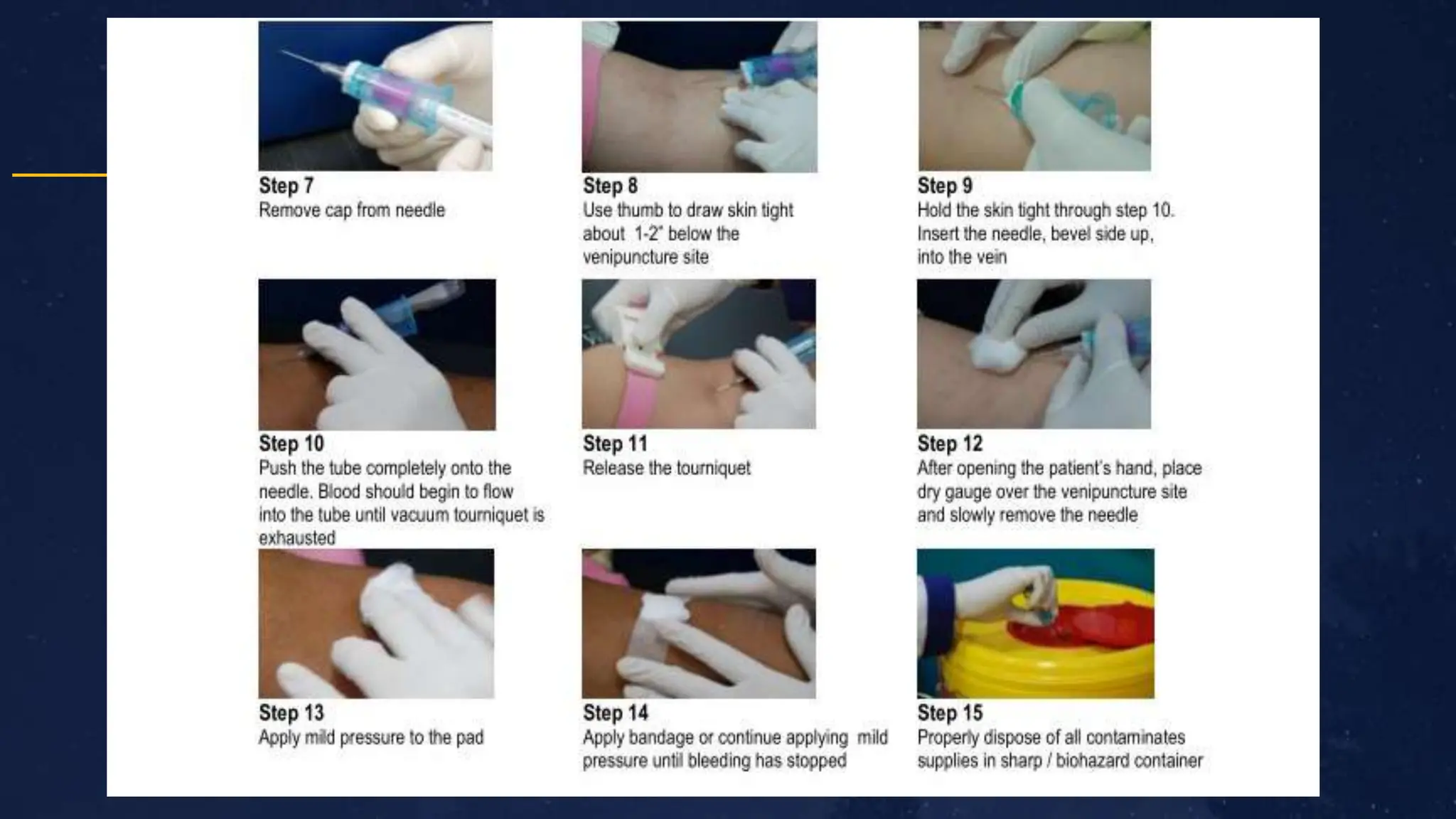 Step 7
Remove cap from needle

Step 8
Use thumb to draw skin tight about 1-2" below the venipuncture site

Step 9
Hold the skin tight through step 10. Insert the needle, bevel side up, into the vein

Step 10
Push the tube completely onto the needle. Blood should begin to flow into the tube until vacuum tourniquet is exhausted

Step 11
Release the tourniquet

Step 12
After opening the patient's hand, place dry gauge over the venipuncture site and slowly remove the needle

Step 13
Apply mild pressure to the pad

Step 14
Apply bandage or continue applying mild pressure until bleeding has stopped

Step 15
Properly dispose of all contaminates supplies in sharp / biohazard container