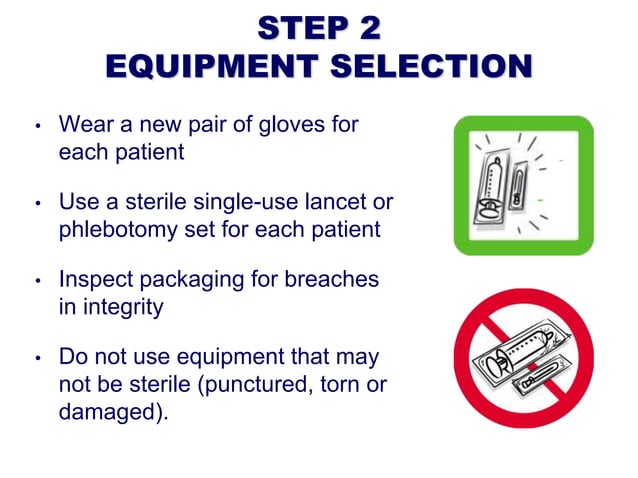 STEP 2
EQUIPMENT SELECTION

• Wear a new pair of gloves for each patient

• Use a sterile single-use lancet or phlebotomy set for each patient

• Inspect packaging for breaches in integrity

• Do not use equipment that may not be sterile (punctured, torn or damaged).