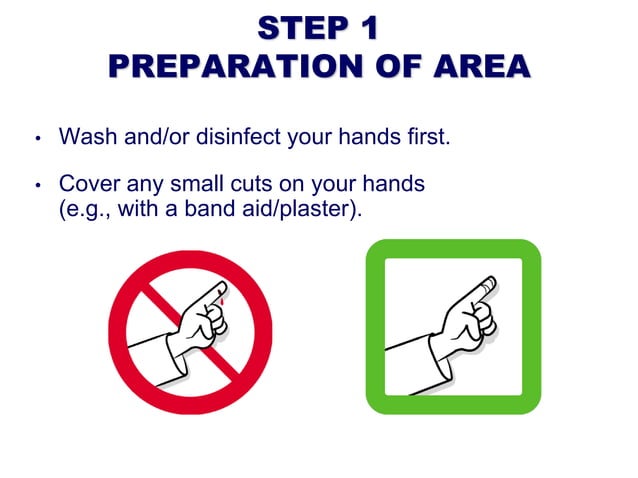 STEP 1
PREPARATION OF AREA

• Wash and/or disinfect your hands first.

• Cover any small cuts on your hands (e.g., with a band aid/plaster).