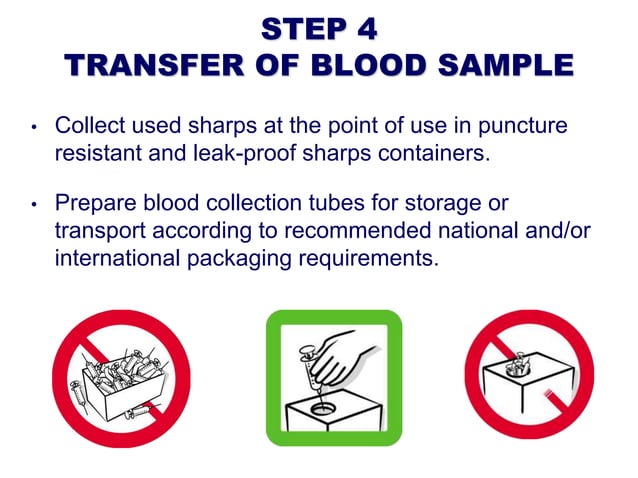 STEP 4
TRANSFER OF BLOOD SAMPLE

• Collect used sharps at the point of use in puncture resistant and leak-proof sharps containers.

• Prepare blood collection tubes for storage or transport according to recommended national and/or international packaging requirements.