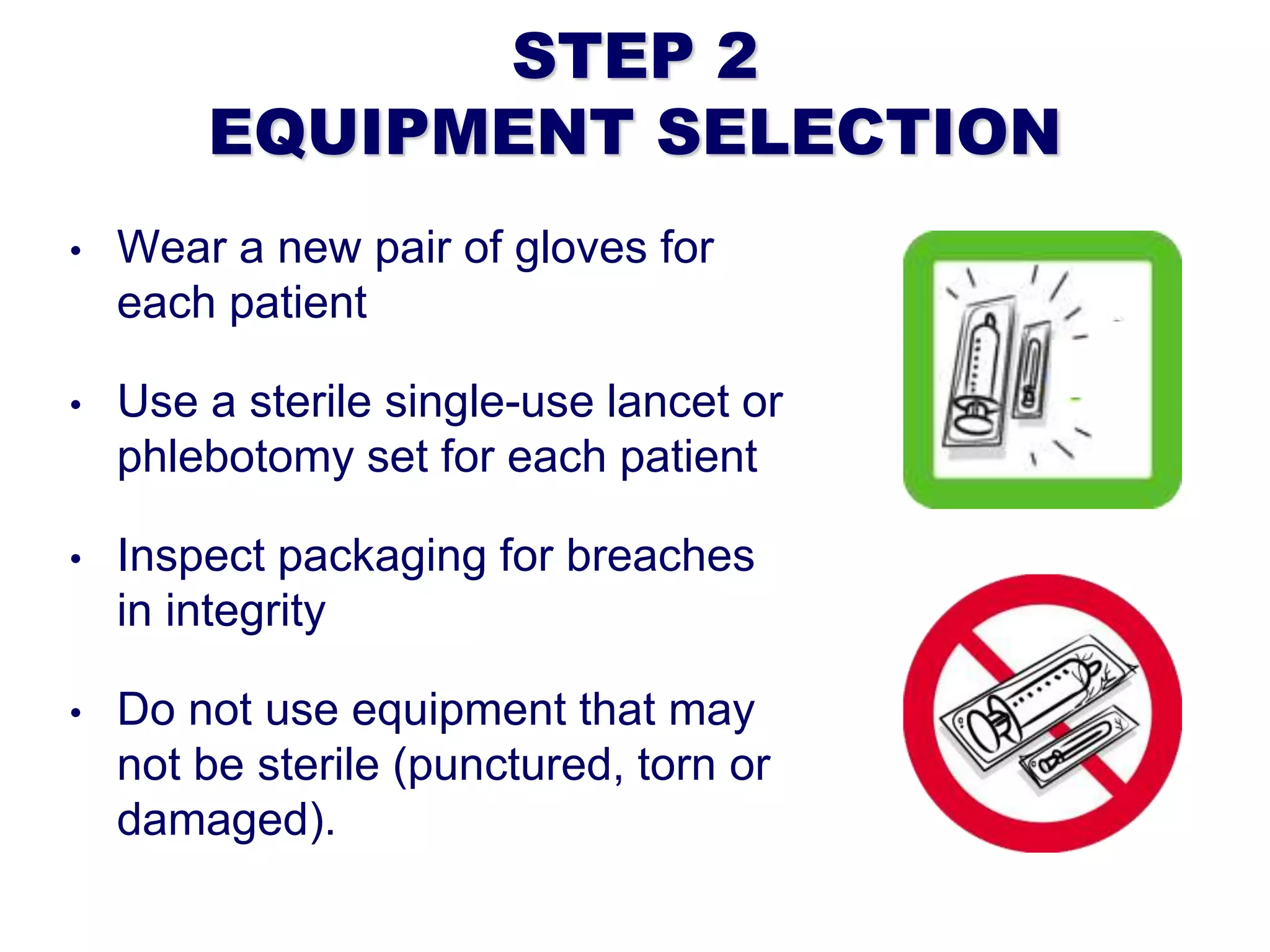 STEP 2
EQUIPMENT SELECTION

• Wear a new pair of gloves for each patient

• Use a sterile single-use lancet or phlebotomy set for each patient

• Inspect packaging for breaches in integrity

• Do not use equipment that may not be sterile (punctured, torn or damaged).