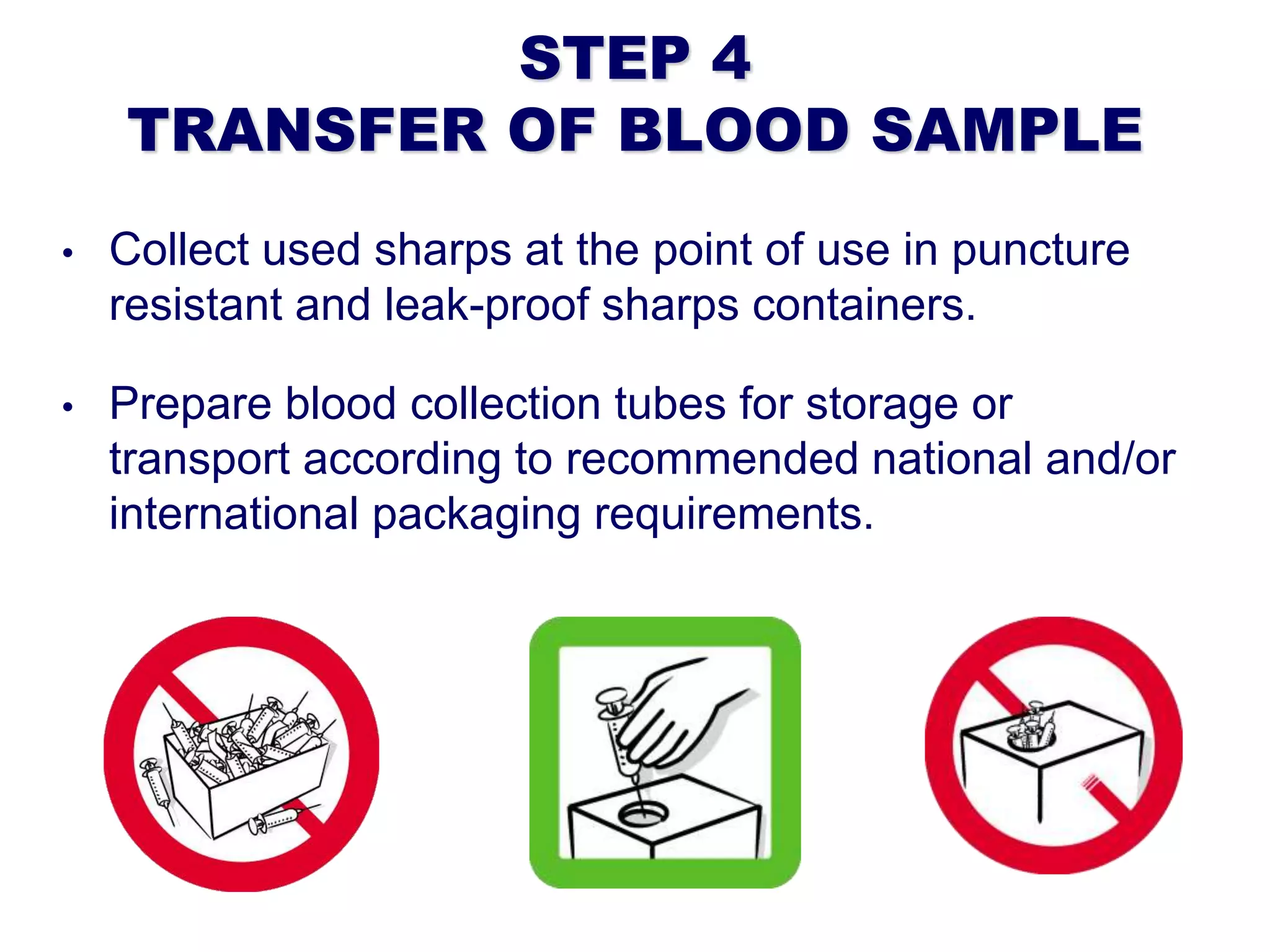 STEP 4
TRANSFER OF BLOOD SAMPLE

• Collect used sharps at the point of use in puncture resistant and leak-proof sharps containers.

• Prepare blood collection tubes for storage or transport according to recommended national and/or international packaging requirements.