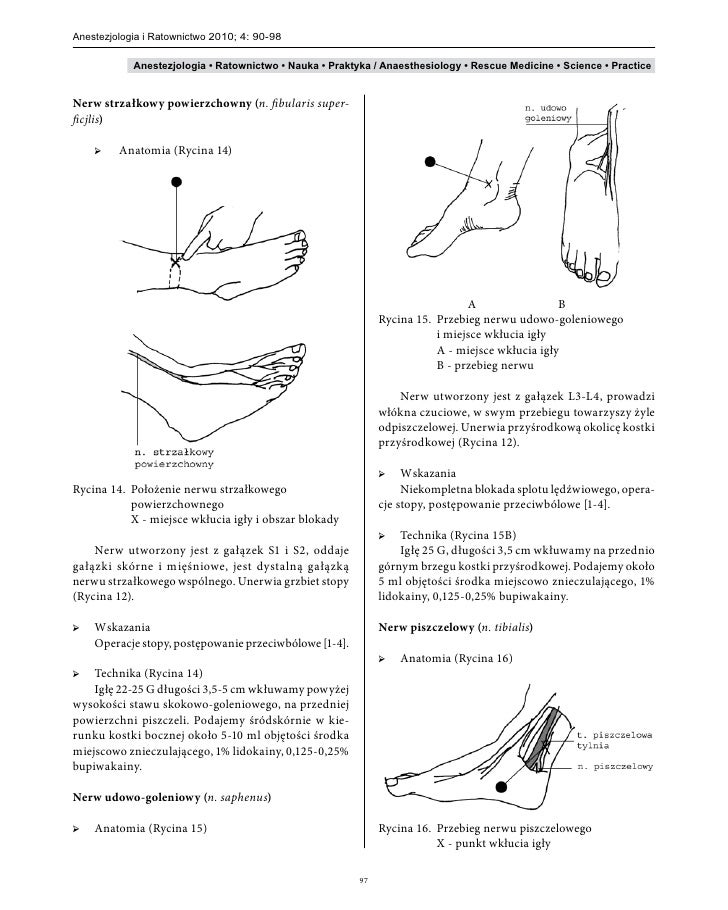 Anestezjologia i Ratownictwo 2010; 4: 90-98

Anestezjologia • Ratownictwo • Nauka • Praktyka / Anaesthesiology • Rescue Medicine • Science • Practice

Nerw strzałkowy powierzchowny (n. fibularis superficjlis)

➢ Anatomia (Rycina 14)

n. strzałkowy powierzchowny

Rycina 14. Położenie nerwu strzałkowego powierzchownego
X - miejsce wkłucia igły i obszar blokady

Nerw utworzony jest z gałązek S1 i S2, oddaje gałązki skórne i mięśniowe, jest dystalną gałązką nerwu strzałkowego wspólnego. Unerwia grzbiet stopy (Rycina 12).

➢ Wskazania
Operacje stopy, postępowanie przeciwbólowe [1-4].

➢ Technika (Rycina 14)
Igłę 22-25 G długości 3,5-5 cm wkłuwamy powyżej wysokości stawu skokowo-goleniowego, na przedniej powierzchni piszczeli. Podajemy śródskórnie w kierunku kostki bocznej około 5-10 ml objętości środka miejscowo znieczulającego, 1% lidokainy, 0,125-0,25% bupiwakainy.

Nerw udowo-goleniowy (n. saphenus)

➢ Anatomia (Rycina 15)

n. udowo goleniowy

A B

Rycina 15. Przebieg nerwu udowo-goleniowego i miejsce wkłucia igły
A - miejsce wkłucia igły
B - przebieg nerwu

Nerw utworzony jest z gałązek L3-L4, prowadzi włókna czuciowe, w swym przebiegu towarzyszy żyle odpiszczelowej. Unerwia przyśrodkową okolicę kostki przyśrodkowej (Rycina 12).

➢ Wskazania
Niekompletna blokada splotu lędźwiowego, operacje stopy, postępowanie przeciwbólowe [1-4].

➢ Technika (Rycina 15B)
Igłę 25 G, długości 3,5 cm wkłuwamy na przednio górnym brzegu kostki przyśrodkowej. Podajemy około 5 ml objętości środka miejscowo znieczulającego, 1% lidokainy, 0,125-0,25% bupiwakainy.

Nerw piszczelowy (n. tibialis)

➢ Anatomia (Rycina 16)

t. piszczelowa tylnia

n. piszczelowy

Rycina 16. Przebieg nerwu piszczelowego
X - punkt wkłucia igły

97