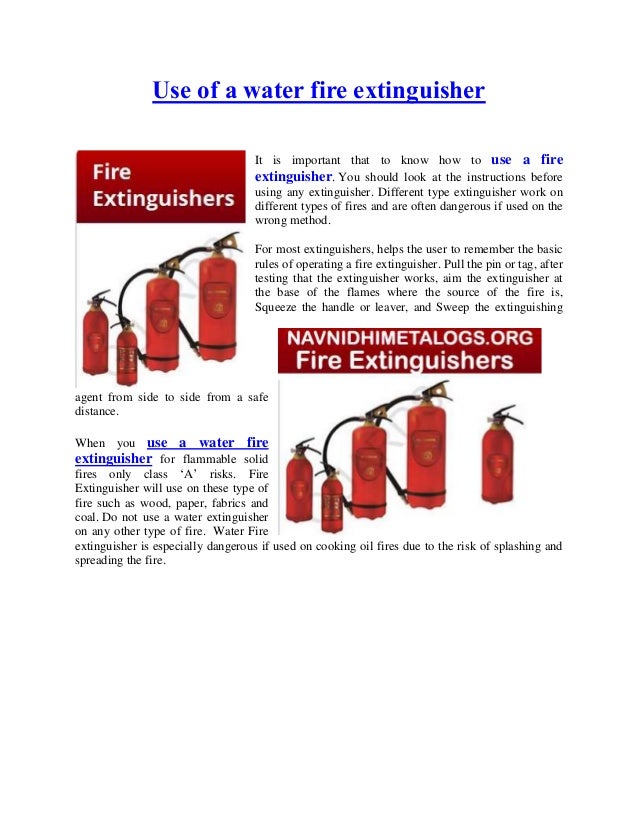 Use of a water fire extinguisher

Fire Extinguishers

It is important that to know how to use a fire extinguisher. You should look at the instructions before using any extinguisher. Different type extinguisher work on different types of fires and are often dangerous if used on the wrong method.

For most extinguishers, helps the user to remember the basic rules of operating a fire extinguisher. Pull the pin or tag, after testing that the extinguisher works, aim the extinguisher at the base of the flames where the source of the fire is, Squeeze the handle or leaver, and Sweep the extinguishing agent from side to side from a safe distance.

NAVNIDHIMETALOGS.ORG
Fire Extinguishers

When you use a water fire extinguisher for flammable solid fires only class 'A' risks. Fire Extinguisher will use on these type of fire such as wood, paper, fabrics and coal. Do not use a water extinguisher on any other type of fire. Water Fire extinguisher is especially dangerous if used on cooking oil fires due to the risk of splashing and spreading the fire.