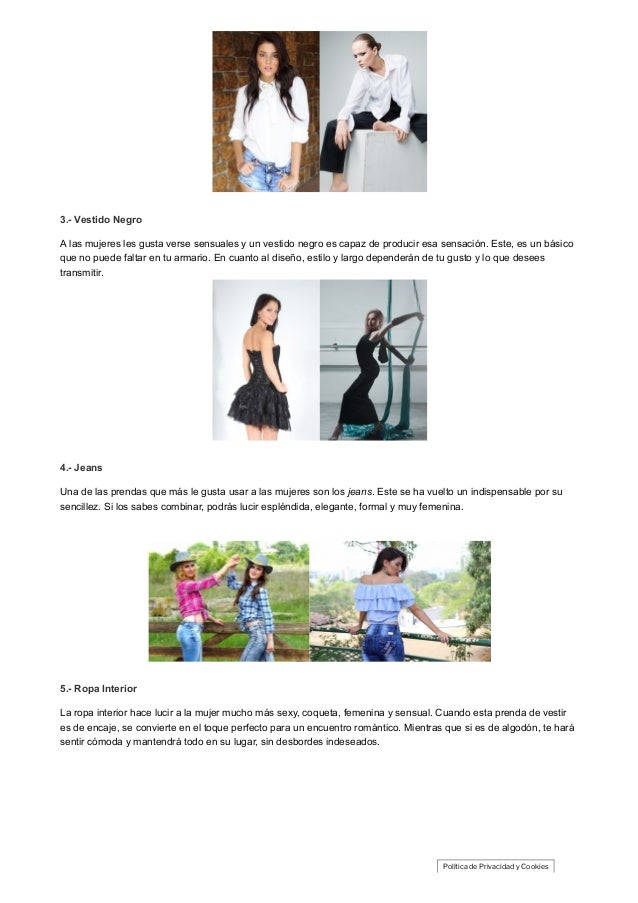 3.- Vestido Negro

A las mujeres les gusta verse sensuales y un vestido negro es capaz de producir esa sensación. Este, es un básico que no puede faltar en tu armario. En cuanto al diseño, estilo y largo dependerán de tu gusto y lo que desees transmitir.

4.- Jeans

Una de las prendas que más le gusta usar a las mujeres son los jeans. Este se ha vuelto un indispensable por su sencillez. Si los sabes combinar, podrás lucir espléndida, elegante, formal y muy femenina.

5.- Ropa Interior

La ropa interior hace lucir a la mujer mucho más sexy, coqueta, femenina y sensual. Cuando esta prenda de vestir es de encaje, se convierte en el toque perfecto para un encuentro romántico. Mientras que si es de algodón, te hará sentir cómoda y mantendrá todo en su lugar, sin desbordes indeseados.

Política de Privacidad y Cookies