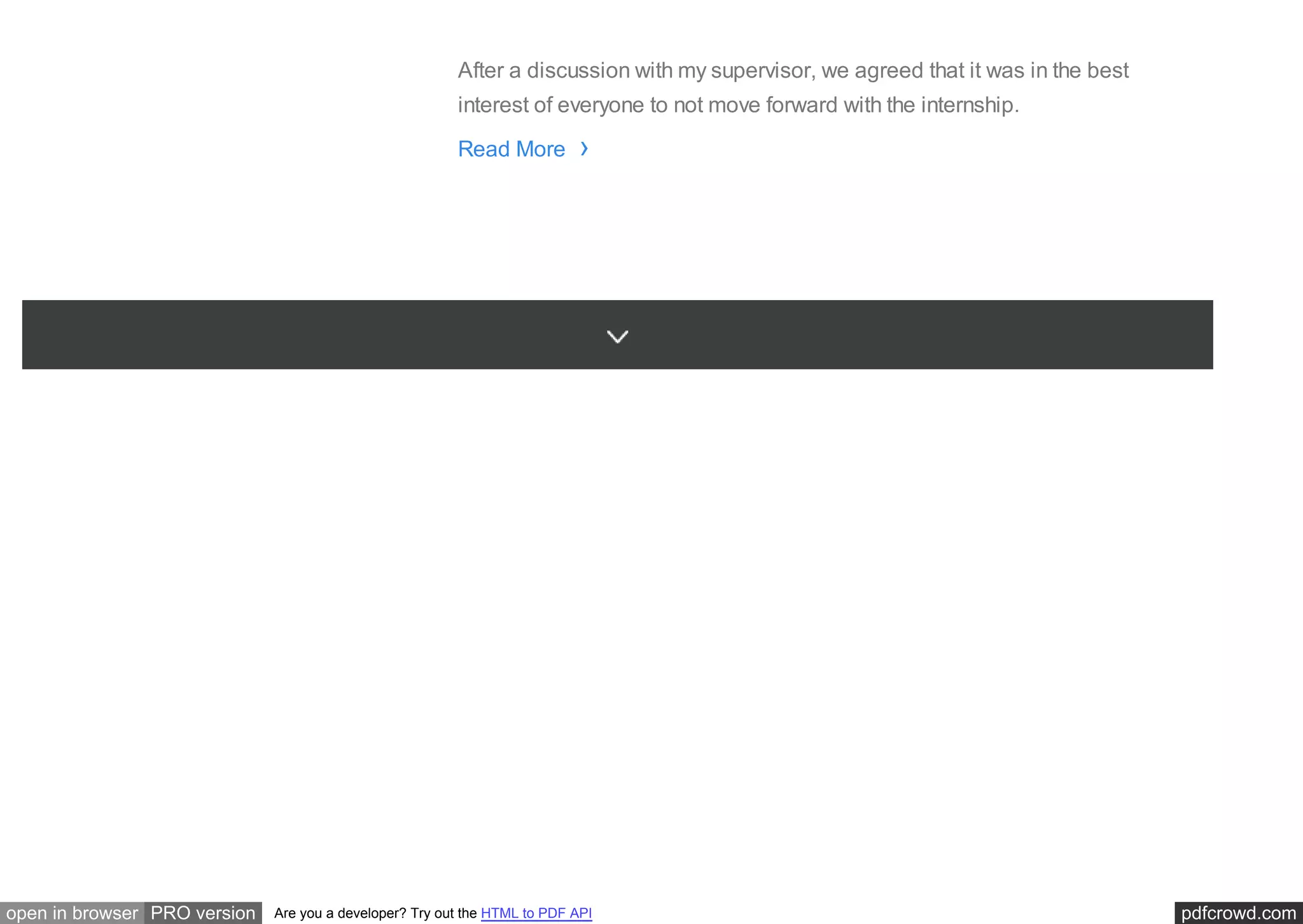 After a discussion with my supervisor, we agreed that it was in the best interest of everyone to not move forward with the internship.

Read More ›

open in browser PRO version Are you a developer? Try out the HTML to PDF API pdfcrowd.com