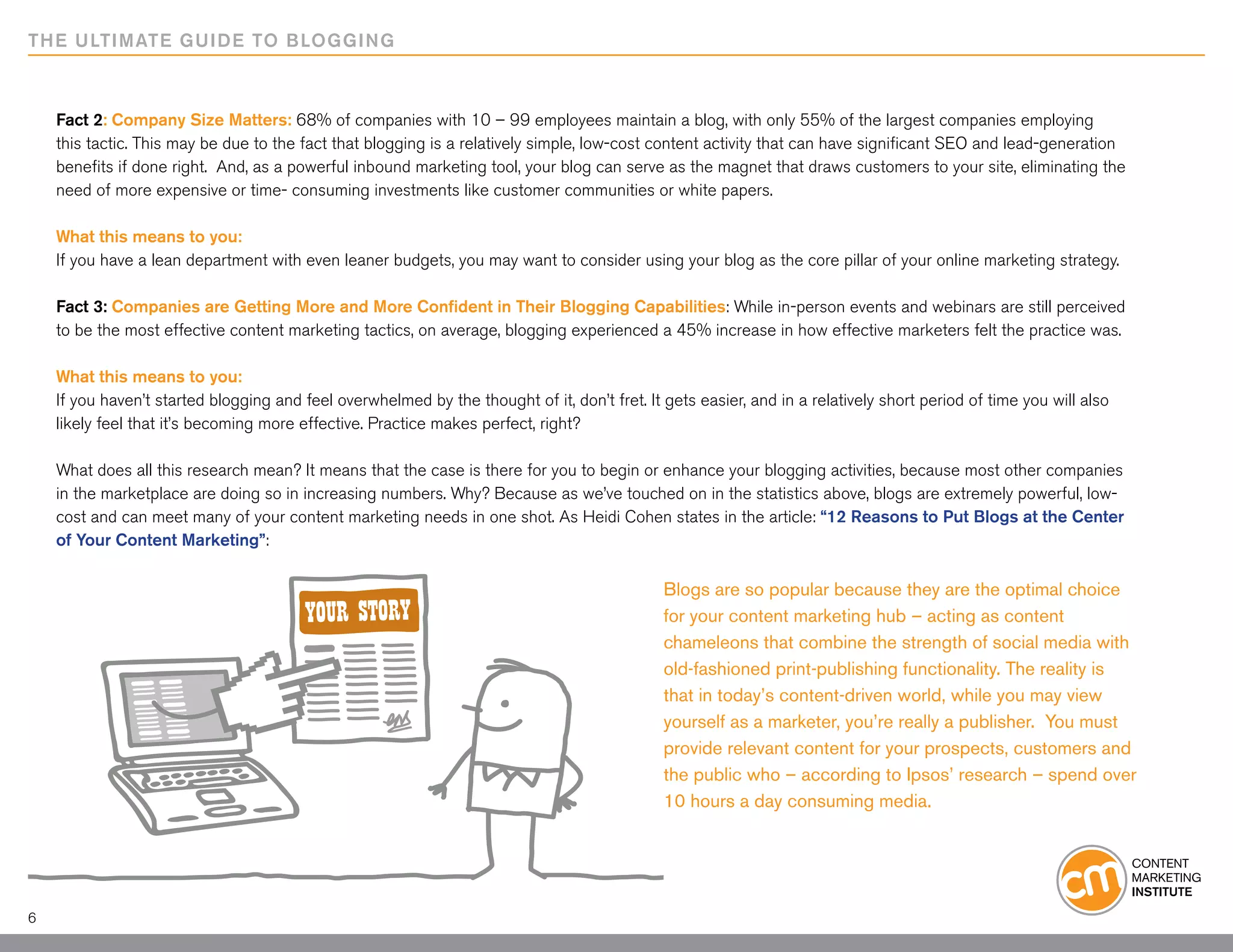 THE ULTIMATE GUIDE TO BLOGGING

Fact 2: Company Size Matters: 68% of companies with 10 – 99 employees maintain a blog, with only 55% of the largest companies employing this tactic. This may be due to the fact that blogging is a relatively simple, low-cost content activity that can have significant SEO and lead-generation benefits if done right. And, as a powerful inbound marketing tool, your blog can serve as the magnet that draws customers to your site, eliminating the need of more expensive or time- consuming investments like customer communities or white papers.

What this means to you:
If you have a lean department with even leaner budgets, you may want to consider using your blog as the core pillar of your online marketing strategy.

Fact 3: Companies are Getting More and More Confident in Their Blogging Capabilities: While in-person events and webinars are still perceived to be the most effective content marketing tactics, on average, blogging experienced a 45% increase in how effective marketers felt the practice was.

What this means to you:
If you haven't started blogging and feel overwhelmed by the thought of it, don't fret. It gets easier, and in a relatively short period of time you will also likely feel that it's becoming more effective. Practice makes perfect, right?

What does all this research mean? It means that the case is there for you to begin or enhance your blogging activities, because most other companies in the marketplace are doing so in increasing numbers. Why? Because as we've touched on in the statistics above, blogs are extremely powerful, low-cost and can meet many of your content marketing needs in one shot. As Heidi Cohen states in the article: "12 Reasons to Put Blogs at the Center of Your Content Marketing":

YOUR STORY

Blogs are so popular because they are the optimal choice for your content marketing hub – acting as content chameleons that combine the strength of social media with old-fashioned print-publishing functionality. The reality is that in today's content-driven world, while you may view yourself as a marketer, you're really a publisher. You must provide relevant content for your prospects, customers and the public who – according to Ipsos' research – spend over 10 hours a day consuming media.

cm CONTENT MARKETING INSTITUTE

6