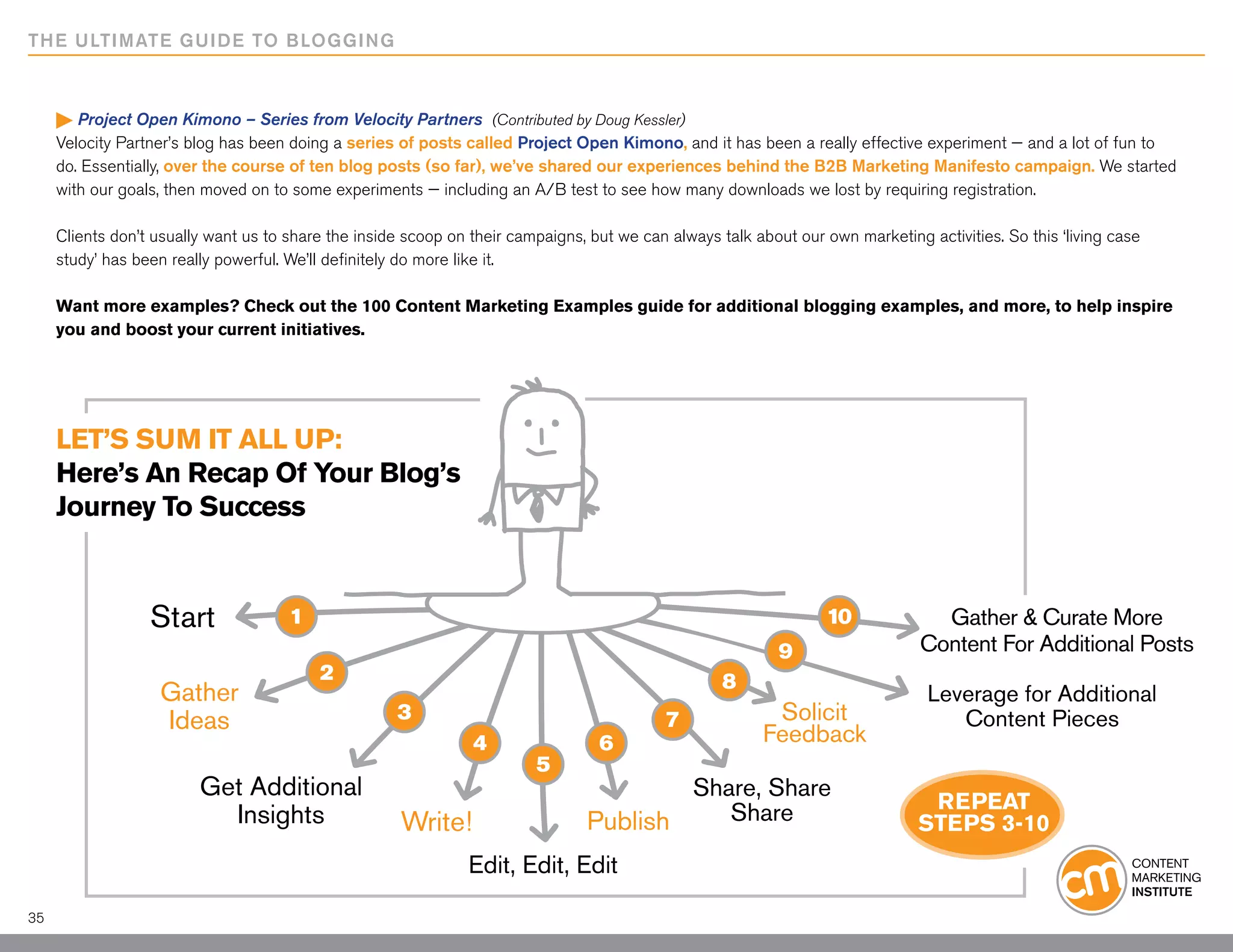 THE ULTIMATE GUIDE TO BLOGGING

Project Open Kimono – Series from Velocity Partners (Contributed by Doug Kessler)
Velocity Partner's blog has been doing a series of posts called Project Open Kimono, and it has been a really effective experiment — and a lot of fun to do. Essentially, over the course of ten blog posts (so far), we've shared our experiences behind the B2B Marketing Manifesto campaign. We started with our goals, then moved on to some experiments — including an A/B test to see how many downloads we lost by requiring registration.

Clients don't usually want us to share the inside scoop on their campaigns, but we can always talk about our own marketing activities. So this 'living case study' has been really powerful. We'll definitely do more like it.

Want more examples? Check out the 100 Content Marketing Examples guide for additional blogging examples, and more, to help inspire you and boost your current initiatives.

LET'S SUM IT ALL UP:
Here's An Recap Of Your Blog's Journey To Success

1 Start
2 Gather Ideas
3 Get Additional Insights
4 Write!
5 Edit, Edit, Edit
6 Publish
7 Share, Share Share
8 Solicit Feedback
9 Leverage for Additional Content Pieces
10 Gather & Curate More Content For Additional Posts

REPEAT STEPS 3-10

cm CONTENT MARKETING INSTITUTE

35