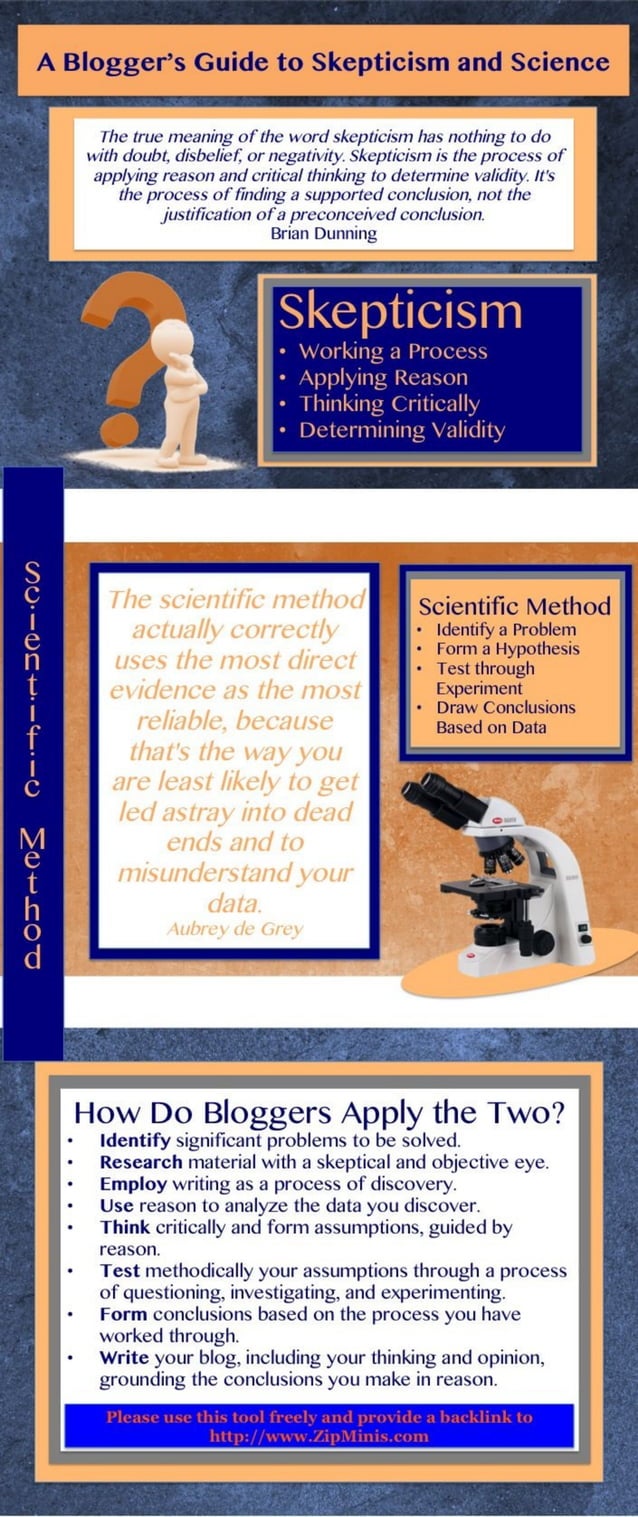 A Blogger's Guide to Skepticism and Science

The true meaning of the word skepticism has nothing to do with doubt, disbelief, or negativity. Skepticism is the process of applying reason and critical thinking to determine validity. It's the process of finding a supported conclusion, not the justification of a preconceived conclusion.
Brian Dunning

Skepticism
• Working a Process
• Applying Reason
• Thinking Critically
• Determining Validity

Scientific Method

The scientific method actually correctly uses the most direct evidence as the most reliable, because that's the way you are least likely to get led astray into dead ends and to misunderstand your data.
Aubrey de Grey

Scientific Method
• Identify a Problem
• Form a Hypothesis
• Test through Experiment
• Draw Conclusions Based on Data

How Do Bloggers Apply the Two?
• Identify significant problems to be solved.
• Research material with a skeptical and objective eye.
• Employ writing as a process of discovery.
• Use reason to analyze the data you discover.
• Think critically and form assumptions, guided by reason.
• Test methodically your assumptions through a process of questioning, investigating, and experimenting.
• Form conclusions based on the process you have worked through.
• Write your blog, including your thinking and opinion, grounding the conclusions you make in reason.

Please use this tool freely and provide a backlink to http://www.ZipMinis.com