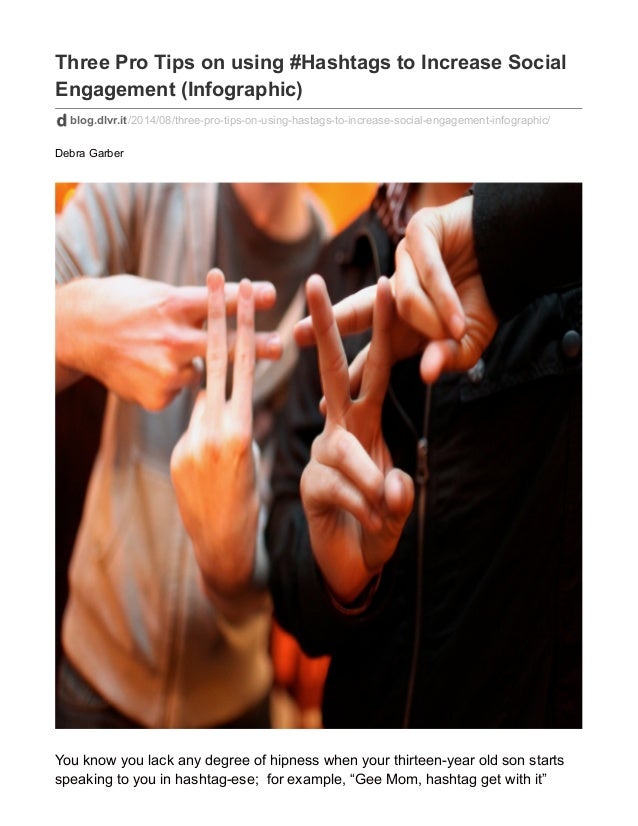 Three Pro Tips on using #Hashtags to Increase Social Engagement (Infographic)

d blog.dlvr.it/2014/08/three-pro-tips-on-using-hastags-to-increase-social-engagement-infographic/

Debra Garber

You know you lack any degree of hipness when your thirteen-year old son starts speaking to you in hashtag-ese; for example, “Gee Mom, hashtag get with it”