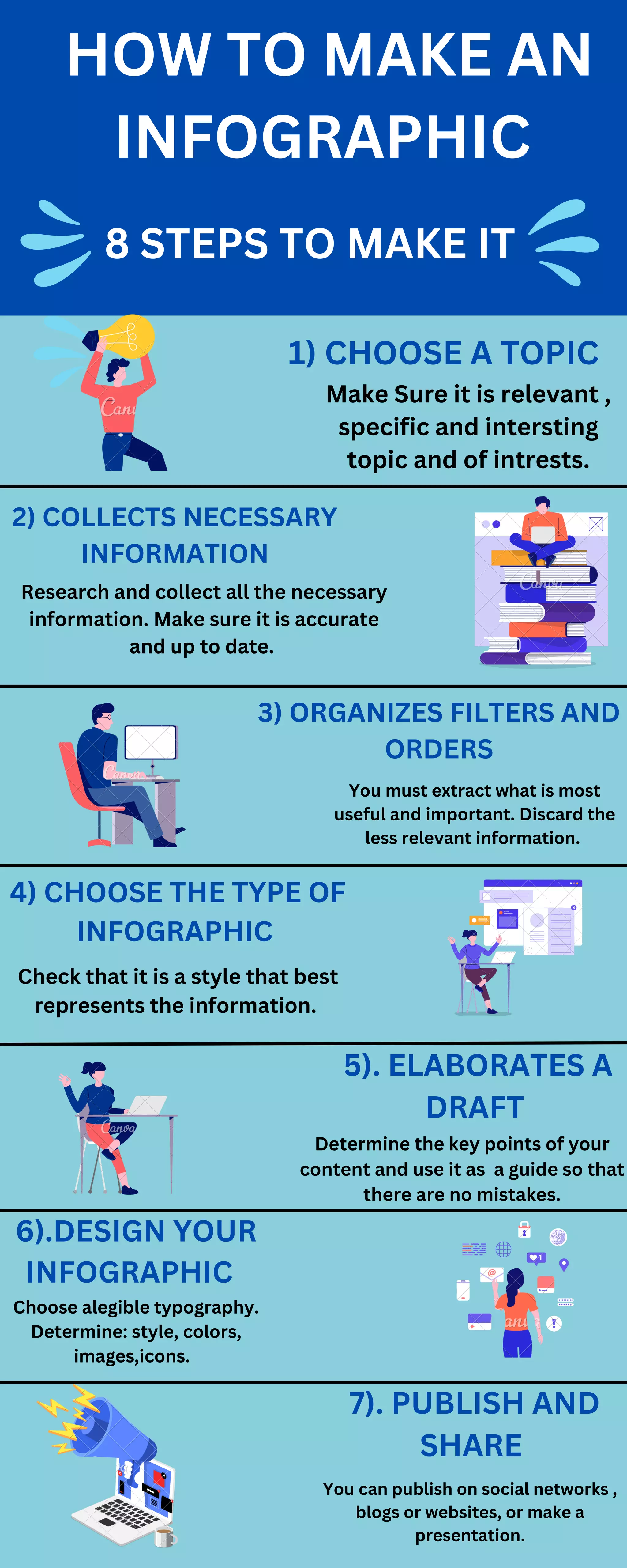 HOW TO MAKE AN INFOGRAPHIC

8 STEPS TO MAKE IT

1) CHOOSE A TOPIC

Make Sure it is relevant , specific and intersting topic and of intrests.

2) COLLECTS NECESSARY INFORMATION

Research and collect all the necessary information. Make sure it is accurate and up to date.

3) ORGANIZES FILTERS AND ORDERS

You must extract what is most useful and important. Discard the less relevant information.

4) CHOOSE THE TYPE OF INFOGRAPHIC

Check that it is a style that best represents the information.

5). ELABORATES A DRAFT

Determine the key points of your content and use it as a guide so that there are no mistakes.

6).DESIGN YOUR INFOGRAPHIC

Choose alegible typography. Determine: style, colors, images,icons.

7). PUBLISH AND SHARE

You can publish on social networks , blogs or websites, or make a presentation.