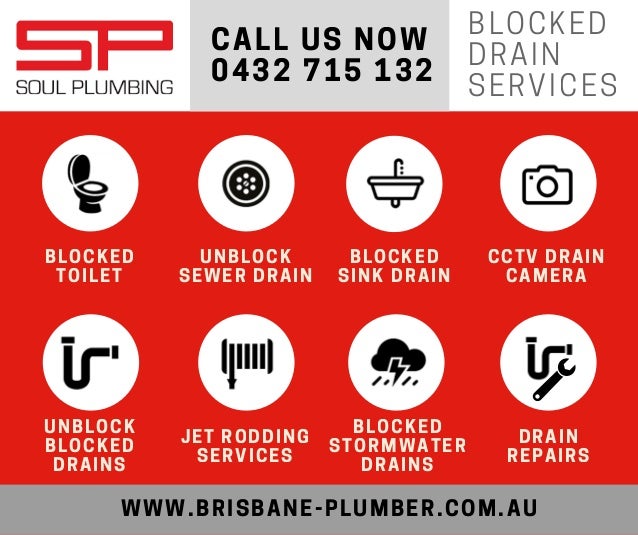 SP
SOUL PLUMBING

CALL US NOW
0432 715 132

BLOCKED DRAIN SERVICES

BLOCKED TOILET

UNBLOCK SEWER DRAIN

BLOCKED SINK DRAIN

CCTV DRAIN CAMERA

UNBLOCK BLOCKED DRAINS

JET RODDING SERVICES

BLOCKED STORMWATER DRAINS

DRAIN REPAIRS

WWW.BRISBANE-PLUMBER.COM.AU