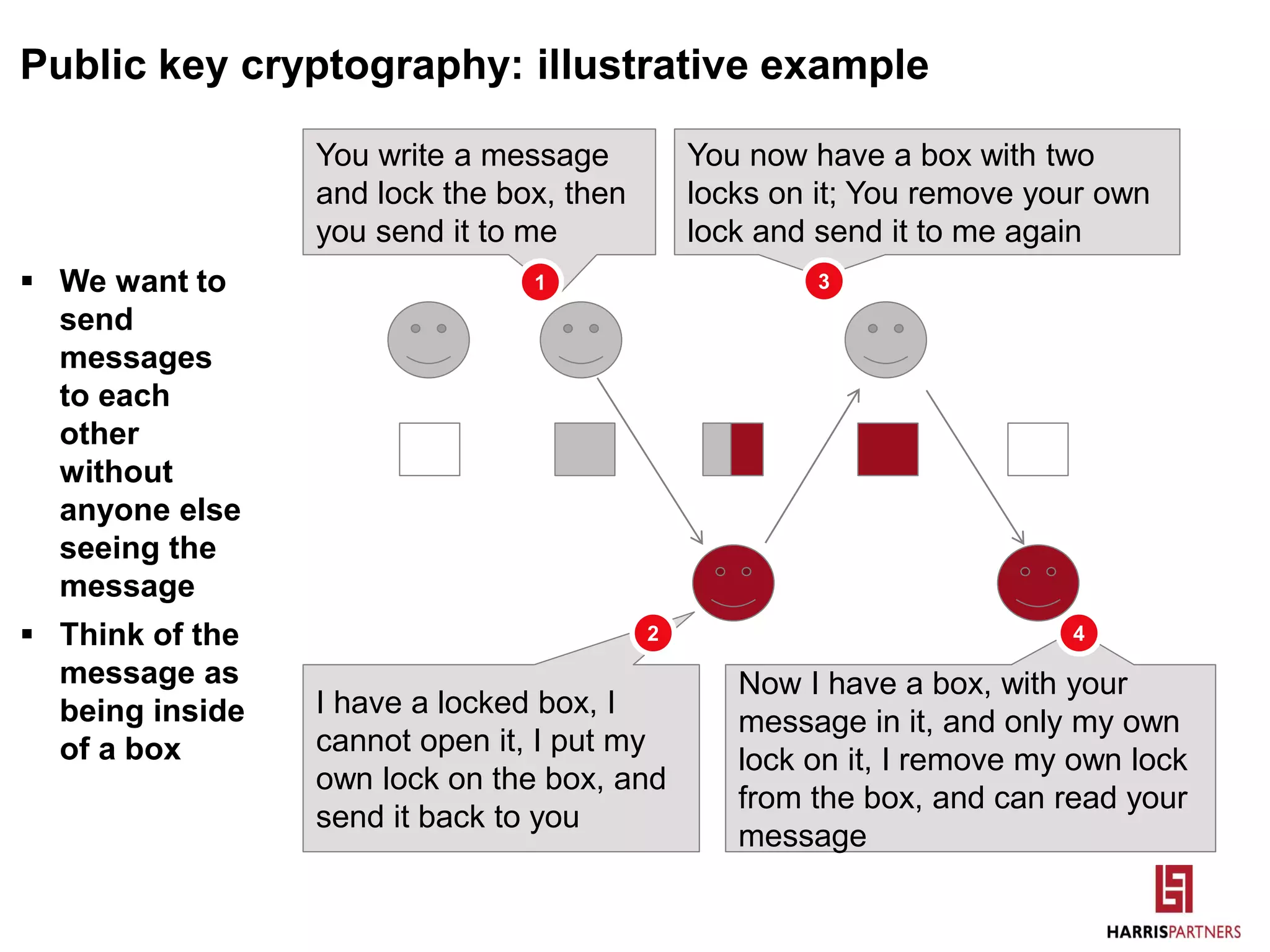 Public key cryptography: illustrative example

▪ We want to send messages to each other without anyone else seeing the message

▪ Think of the message as being inside of a box

You write a message and lock the box, then you send it to me

1

You now have a box with two locks on it; You remove your own lock and send it to me again

3

2

I have a locked box, I cannot open it, I put my own lock on the box, and send it back to you

4

Now I have a box, with your message in it, and only my own lock on it, I remove my own lock from the box, and can read your message

HARRISPARTNERS