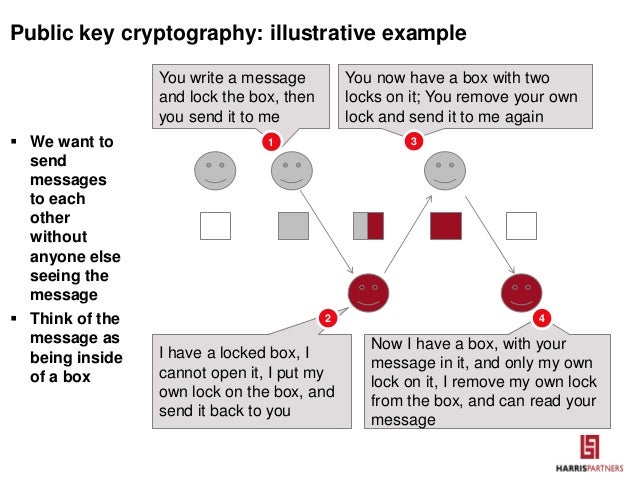 Public key cryptography: illustrative example

▪ We want to send messages to each other without anyone else seeing the message

▪ Think of the message as being inside of a box

You write a message and lock the box, then you send it to me

1

You now have a box with two locks on it; You remove your own lock and send it to me again

3

2

I have a locked box, I cannot open it, I put my own lock on the box, and send it back to you

4

Now I have a box, with your message in it, and only my own lock on it, I remove my own lock from the box, and can read your message

HARRISPARTNERS