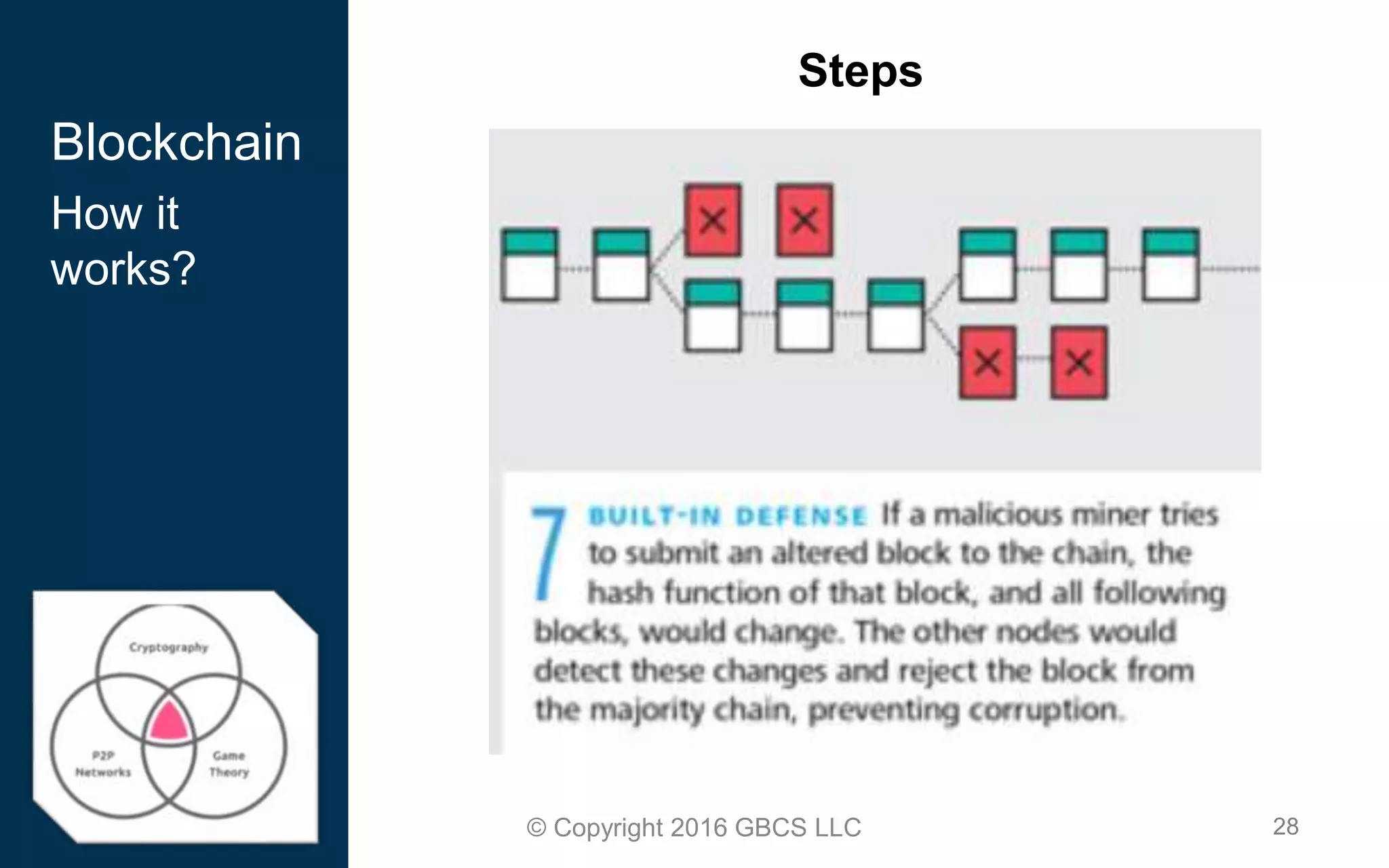 Blockchain

How it works?

Cryptography

P2P Networks

Game Theory

Steps

7 BUILT-IN DEFENSE If a malicious miner tries to submit an altered block to the chain, the hash function of that block, and all following blocks, would change. The other nodes would detect these changes and reject the block from the majority chain, preventing corruption.

© Copyright 2016 GBCS LLC

28