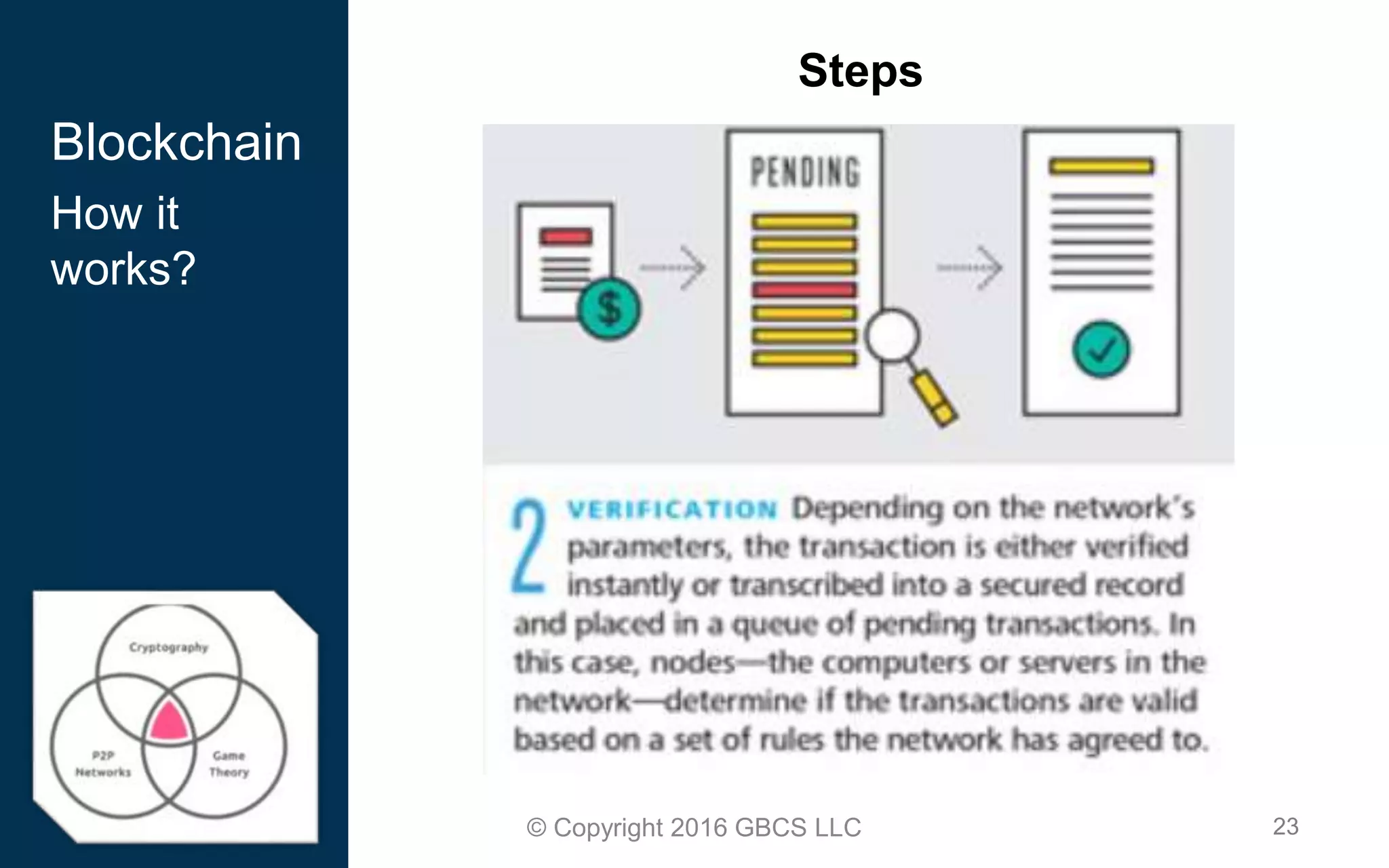 Blockchain

How it works?

Cryptography

P2P Networks

Game Theory

Steps

PENDING

$

2 VERIFICATION Depending on the network's parameters, the transaction is either verified instantly or transcribed into a secured record and placed in a queue of pending transactions. In this case, nodes—the computers or servers in the network—determine if the transactions are valid based on a set of rules the network has agreed to.

© Copyright 2016 GBCS LLC

23