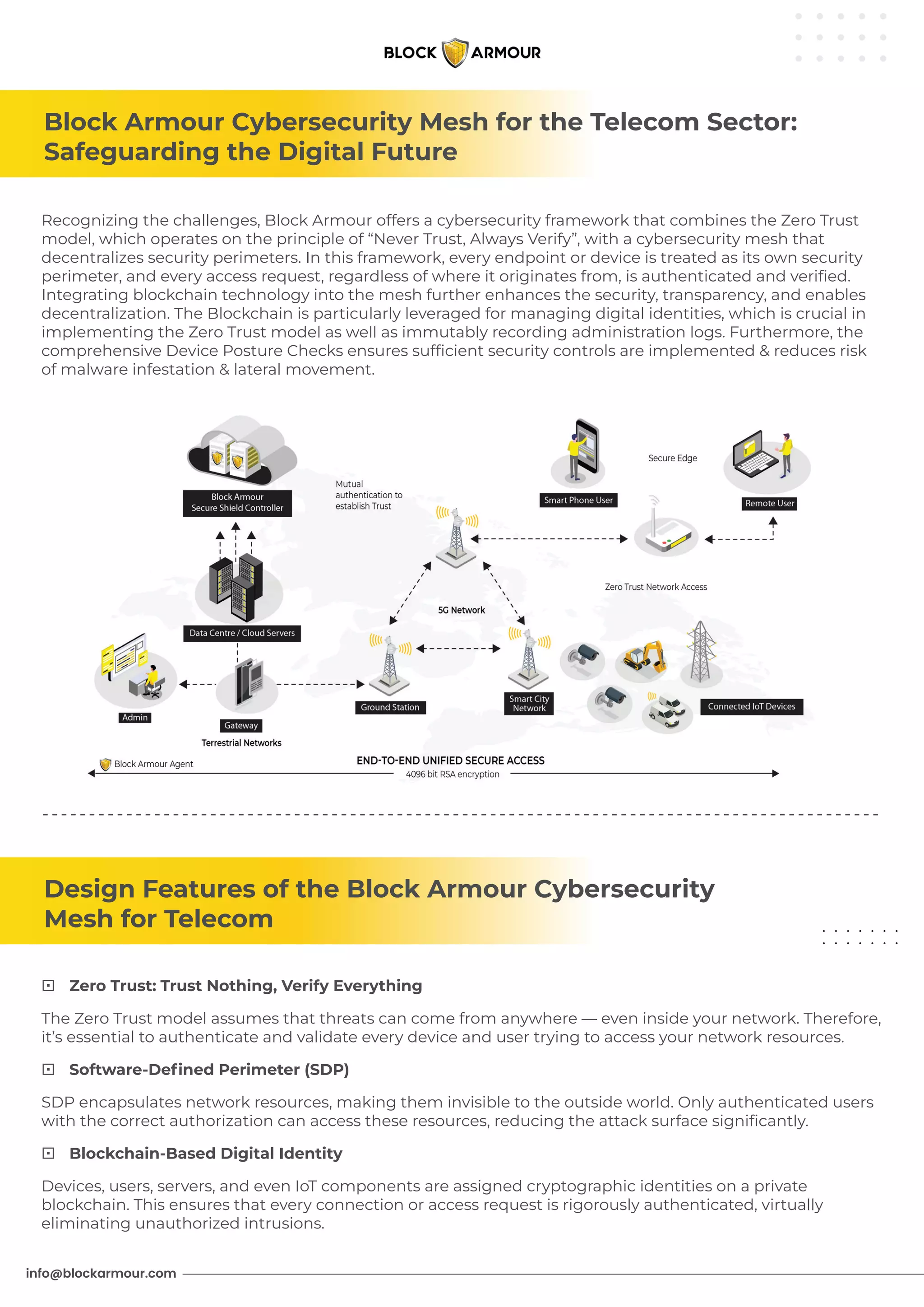 BLOCK ARMOUR

Block Armour Cybersecurity Mesh for the Telecom Sector: Safeguarding the Digital Future

Recognizing the challenges, Block Armour offers a cybersecurity framework that combines the Zero Trust model, which operates on the principle of “Never Trust, Always Verify”, with a cybersecurity mesh that decentralizes security perimeters. In this framework, every endpoint or device is treated as its own security perimeter, and every access request, regardless of where it originates from, is authenticated and verified. Integrating blockchain technology into the mesh further enhances the security, transparency, and enables decentralization. The Blockchain is particularly leveraged for managing digital identities, which is crucial in implementing the Zero Trust model as well as immutably recording administration logs. Furthermore, the comprehensive Device Posture Checks ensures sufficient security controls are implemented & reduces risk of malware infestation & lateral movement.

Block Armour Secure Shield Controller

Mutual authentication to establish Trust

Smart Phone User

Secure Edge

Remote User

Zero Trust Network Access

5G Network

Data Centre / Cloud Servers

Admin

Gateway

Terrestrial Networks

Ground Station

Smart City Network

Connected IoT Devices

Block Armour Agent

END-TO-END UNIFIED SECURE ACCESS

4096 bit RSA encryption

Design Features of the Block Armour Cybersecurity Mesh for Telecom

Zero Trust: Trust Nothing, Verify Everything

The Zero Trust model assumes that threats can come from anywhere — even inside your network. Therefore, it’s essential to authenticate and validate every device and user trying to access your network resources.

Software-Defined Perimeter (SDP)

SDP encapsulates network resources, making them invisible to the outside world. Only authenticated users with the correct authorization can access these resources, reducing the attack surface significantly.

Blockchain-Based Digital Identity

Devices, users, servers, and even IoT components are assigned cryptographic identities on a private blockchain. This ensures that every connection or access request is rigorously authenticated, virtually eliminating unauthorized intrusions.

info@blockarmour.com