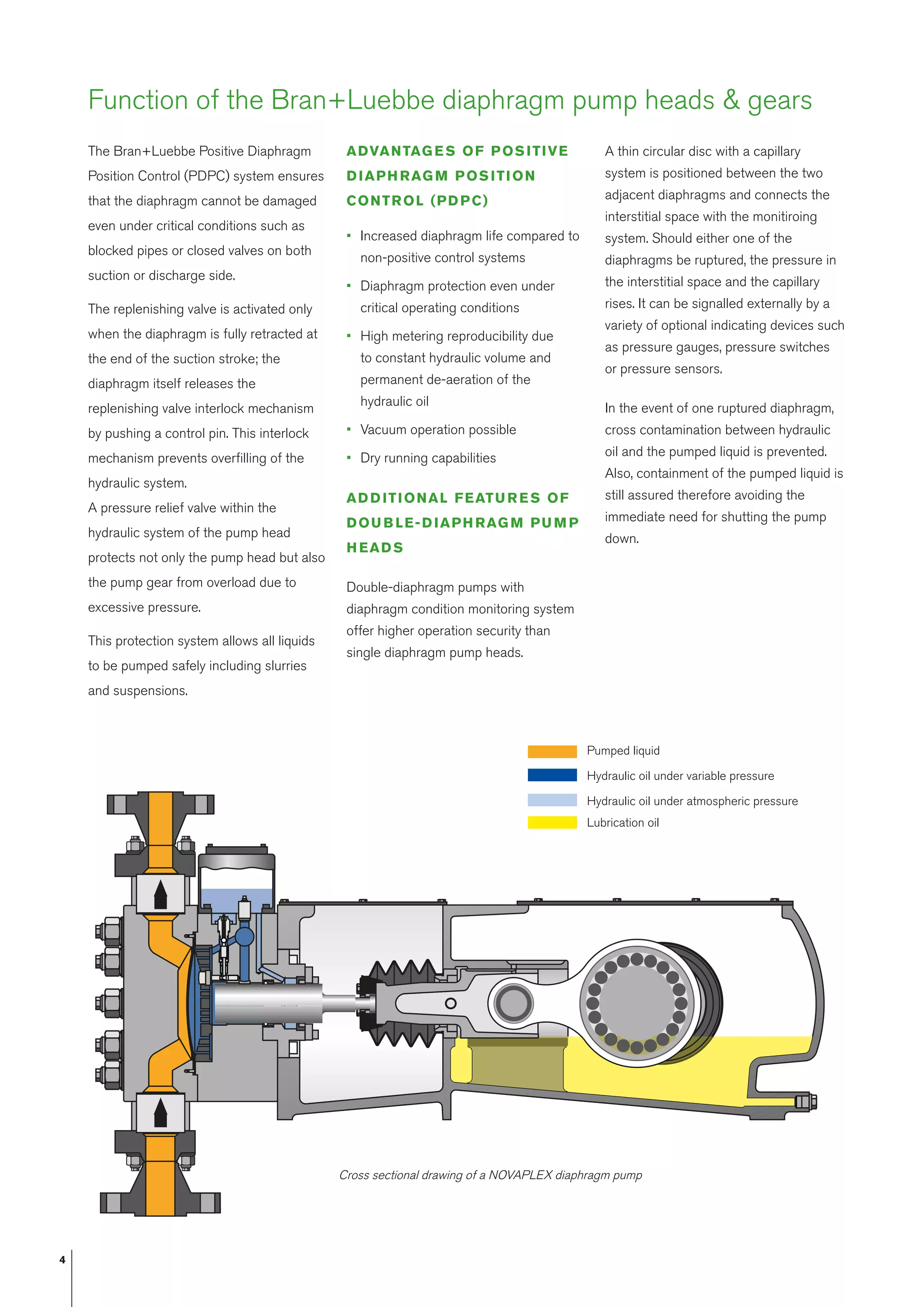 Function of the Bran+Luebbe diaphragm pump heads & gears

The Bran+Luebbe Positive Diaphragm Position Control (PDPC) system ensures that the diaphragm cannot be damaged even under critical conditions such as blocked pipes or closed valves on both suction or discharge side.

The replenishing valve is activated only when the diaphragm is fully retracted at the end of the suction stroke; the diaphragm itself releases the replenishing valve interlock mechanism by pushing a control pin. This interlock mechanism prevents overfilling of the hydraulic system.
A pressure relief valve within the hydraulic system of the pump head protects not only the pump head but also the pump gear from overload due to excessive pressure.

This protection system allows all liquids to be pumped safely including slurries and suspensions.

ADVANTAGES OF POSITIVE DIAPHRAGM POSITION CONTROL (PDPC)

▪ Increased diaphragm life compared to non-positive control systems
▪ Diaphragm protection even under critical operating conditions
▪ High metering reproducibility due to constant hydraulic volume and permanent de-aeration of the hydraulic oil
▪ Vacuum operation possible
▪ Dry running capabilities

ADDITIONAL FEATURES OF DOUBLE-DIAPHRAGM PUMP HEADS

Double-diaphragm pumps with diaphragm condition monitoring system offer higher operation security than single diaphragm pump heads.

A thin circular disc with a capillary system is positioned between the two adjacent diaphragms and connects the interstitial space with the monitiroing system. Should either one of the diaphragms be ruptured, the pressure in the interstitial space and the capillary rises. It can be signalled externally by a variety of optional indicating devices such as pressure gauges, pressure switches or pressure sensors.

In the event of one ruptured diaphragm, cross contamination between hydraulic oil and the pumped liquid is prevented. Also, containment of the pumped liquid is still assured therefore avoiding the immediate need for shutting the pump down.

Pumped liquid
Hydraulic oil under variable pressure
Hydraulic oil under atmospheric pressure
Lubrication oil

Cross sectional drawing of a NOVAPLEX diaphragm pump

4