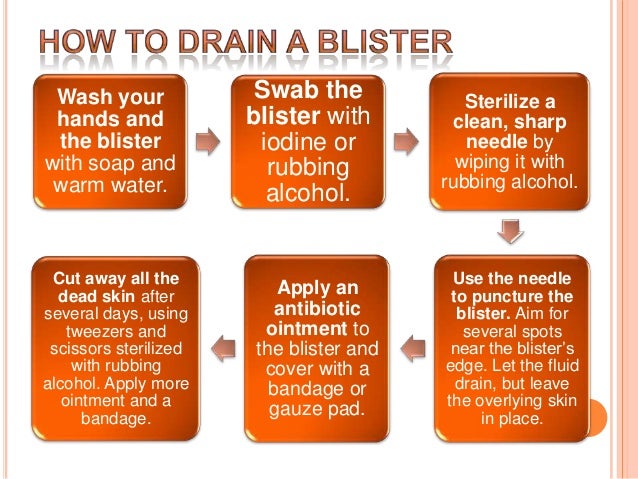 HOW TO DRAIN A BLISTER

Wash your hands and the blister with soap and warm water.

Swab the blister with iodine or rubbing alcohol.

Sterilize a clean, sharp needle by wiping it with rubbing alcohol.

Use the needle to puncture the blister. Aim for several spots near the blister's edge. Let the fluid drain, but leave the overlying skin in place.

Apply an antibiotic ointment to the blister and cover with a bandage or gauze pad.

Cut away all the dead skin after several days, using tweezers and scissors sterilized with rubbing alcohol. Apply more ointment and a bandage.