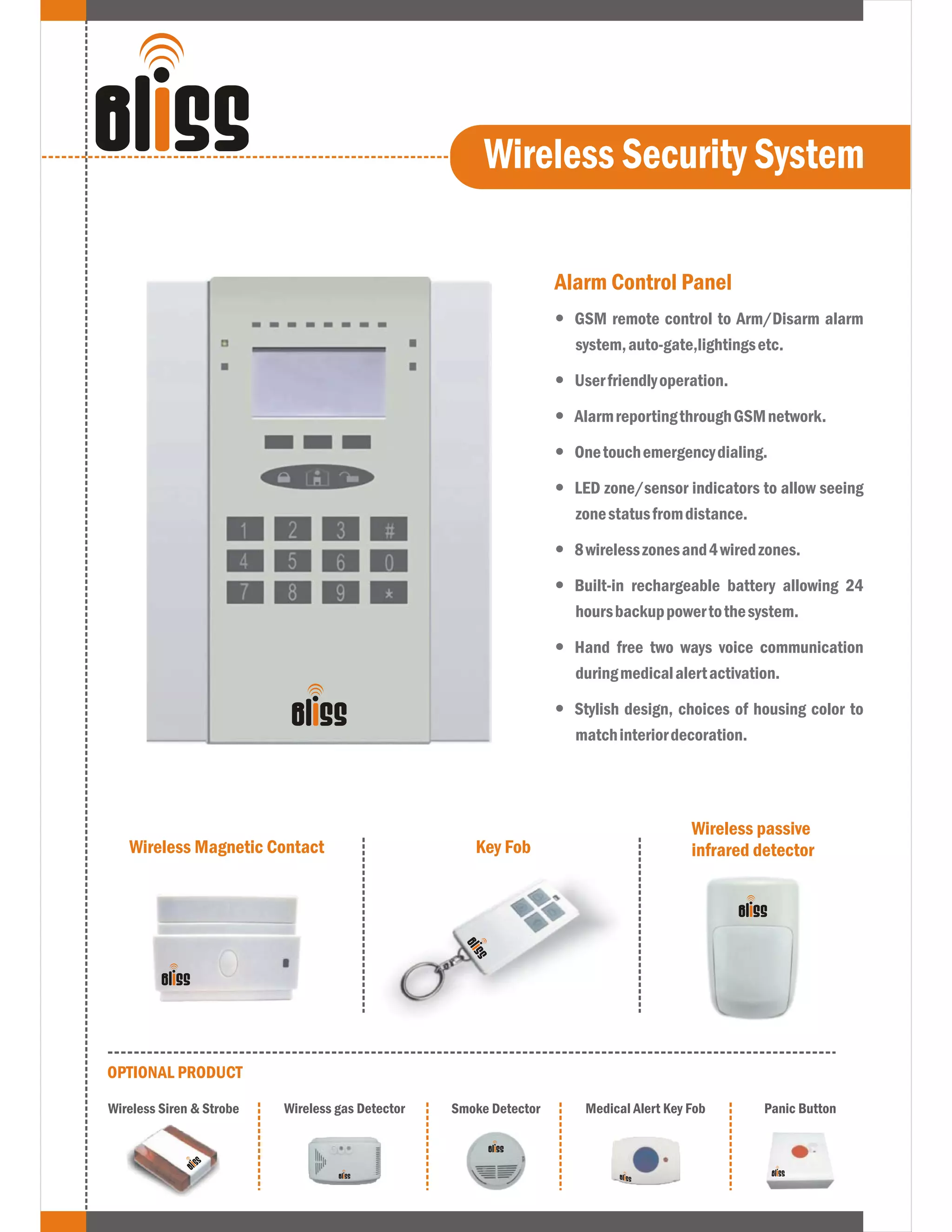 Bliss

Wireless Security System

1 2 3 #
4 5 6 0
7 8 9 *

Bliss

Alarm Control Panel

- GSM remote control to Arm/Disarm alarm system, auto-gate,lightings etc.
- User friendly operation.
- Alarm reporting through GSM network.
- One touch emergency dialing.
- LED zone/sensor indicators to allow seeing zone status from distance.
- 8 wireless zones and 4 wired zones.
- Built-in rechargeable battery allowing 24 hours backup power to the system.
- Hand free two ways voice communication during medical alert activation.
- Stylish design, choices of housing color to match interior decoration.

Wireless Magnetic Contact

Bliss

Key Fob

Bliss

Wireless passive infrared detector

Bliss

OPTIONAL PRODUCT

Wireless Siren & Strobe

Bliss

Wireless gas Detector

Bliss

Smoke Detector

Bliss

Medical Alert Key Fob

Bliss

Panic Button

Bliss